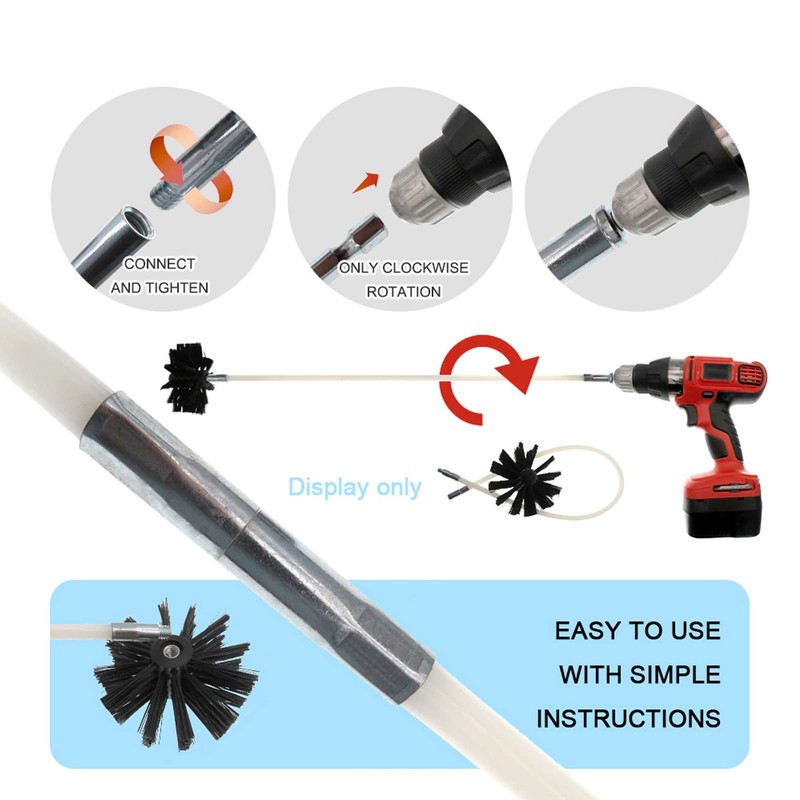 CONNECT AND TIGHTEN

ONLY CLOCKWISE ROTATION

Display only

EASY TO USE WITH SIMPLE INSTRUCTIONS