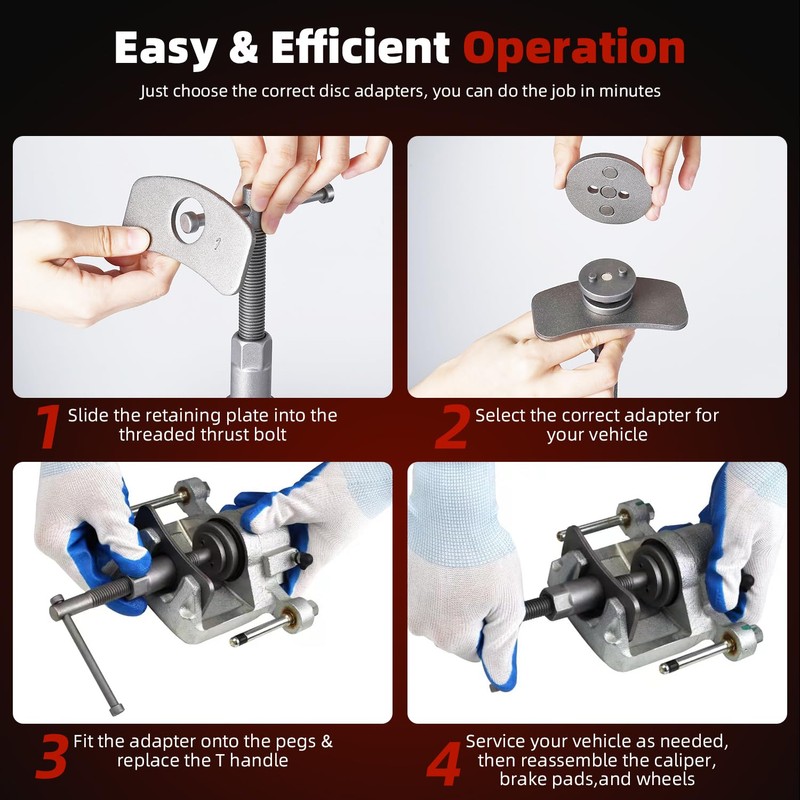 Easy & Efficient Operation

Just choose the correct disc adapters, you can do the job in minutes

1

1 Slide the retaining plate into the threaded thrust bolt

2 Select the correct adapter for your vehicle

3 Fit the adapter onto the pegs & replace the T handle

4 Service your vehicle as needed, then reassemble the caliper, brake pads,and wheels