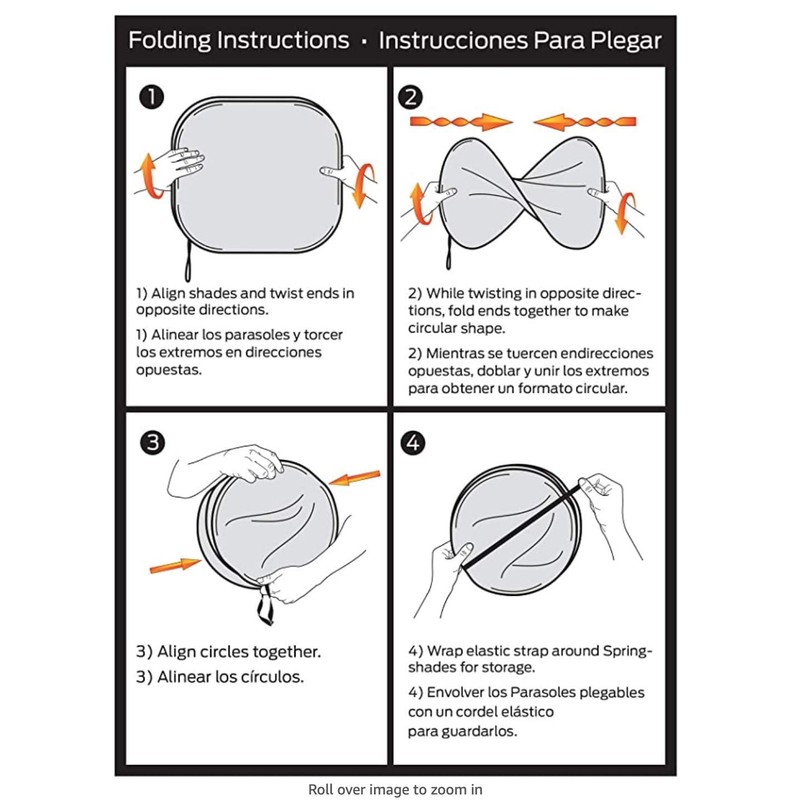 Folding Instructions · Instrucciones Para Plegar

1

1) Align shades and twist ends in opposite directions.

1) Alinear los parasoles y torcer los extremos en direcciones opuestas.

2

2) While twisting in opposite directions, fold ends together to make circular shape.

2) Mientras se tuercen endirecciones opuestas, doblar y unir los extremos para obtener un formato circular.

3

3) Align circles together.

3) Alinear los círculos.

4

4) Wrap elastic strap around Springshades for storage.

4) Envolver los Parasoles plegables con un cordel elástico para guardarlos.

Roll over image to zoom in