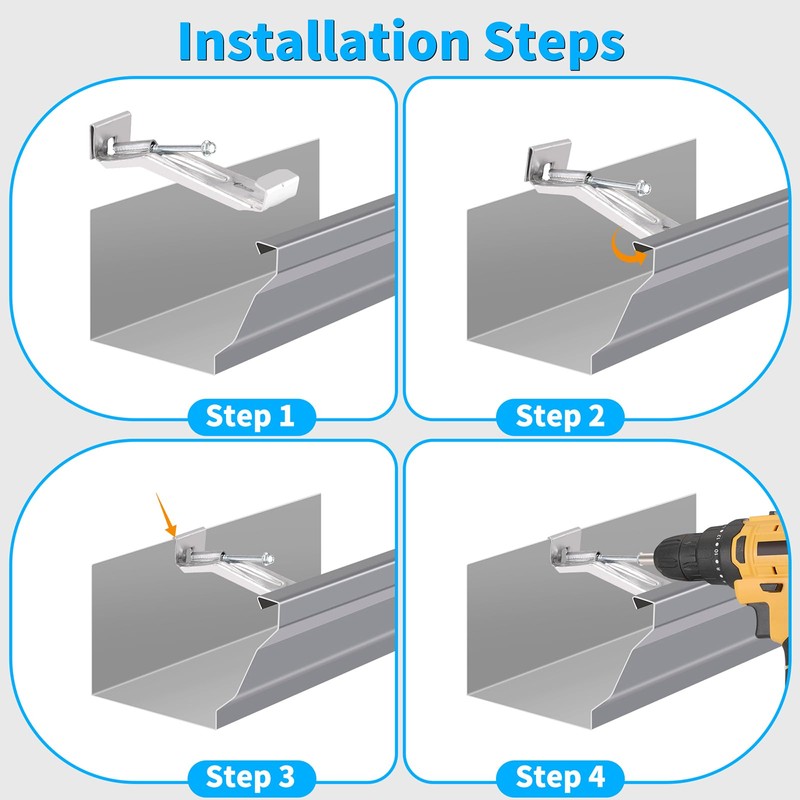 Installation Steps

Step 1

Step 2

Step 3

Step 4