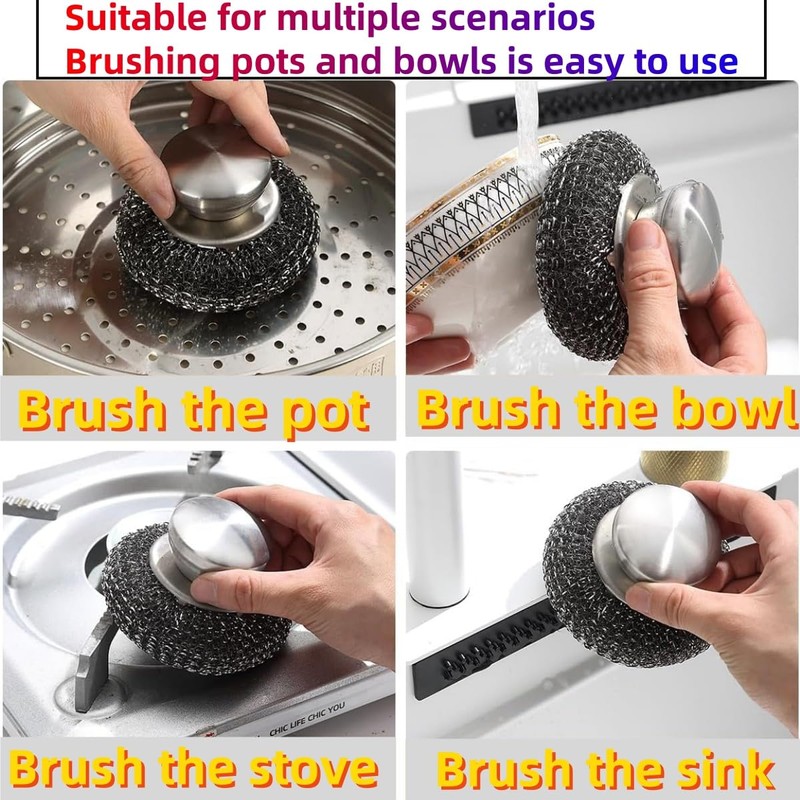 Suitable for multiple scenarios
Brushing pots and bowls is easy to use

Brush the pot

Brush the bowl

CHIC LIFE CHIC YOU

Brush the stove

Brush the sink