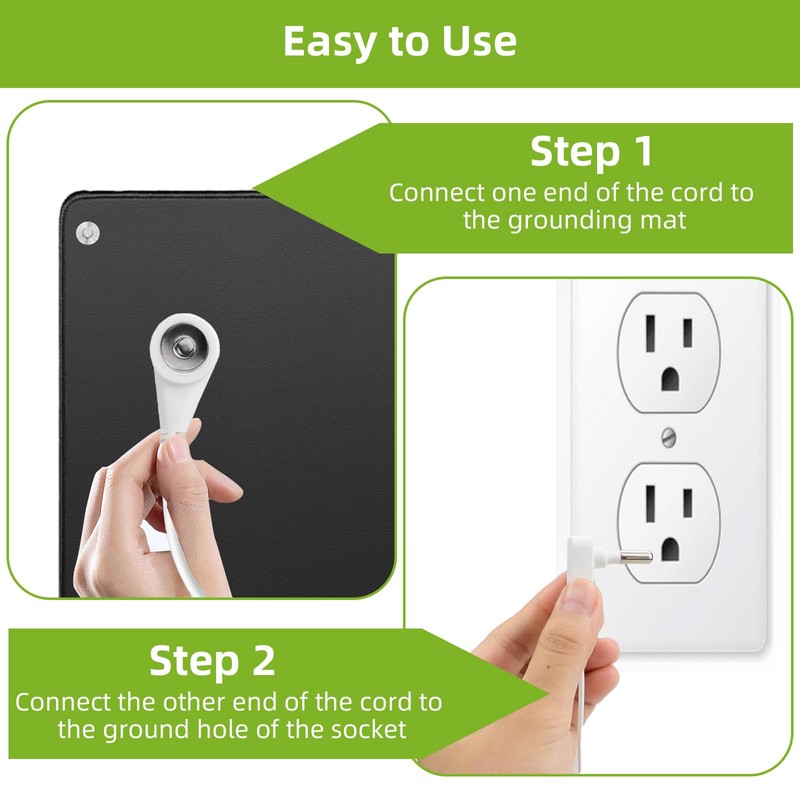 Easy to Use

Step 1
Connect one end of the cord to the grounding mat

Step 2
Connect the other end of the cord to the ground hole of the socket