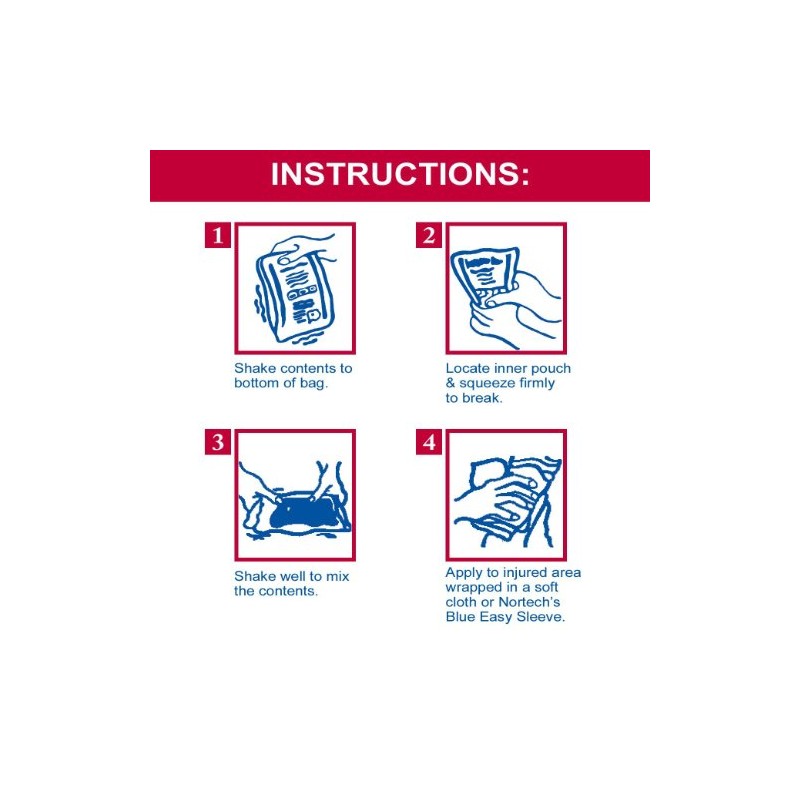 INSTRUCTIONS:

1

Shake contents to bottom of bag.

2

Locate inner pouch & squeeze firmly to break.

3

Shake well to mix the contents.

4

Apply to injured area wrapped in a soft cloth or Nortech's Blue Easy Sleeve.