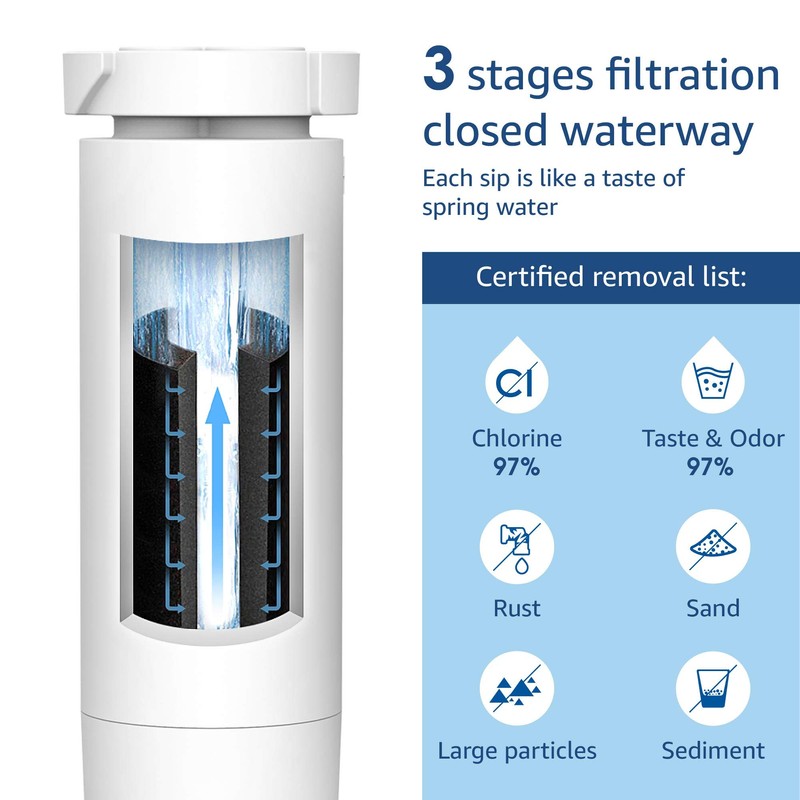 3 stages filtration closed waterway

Each sip is like a taste of spring water

Certified removal list:

Cl

Chlorine
97%

Taste & Odor
97%

Rust

Sand

Large particles

Sediment