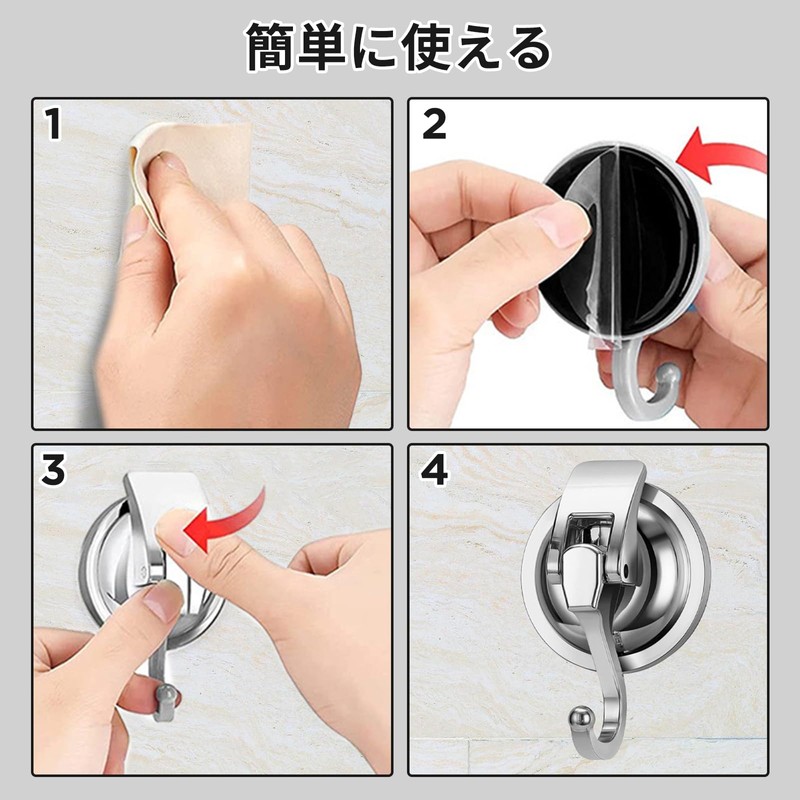 簡単に使える

1

2

3

4