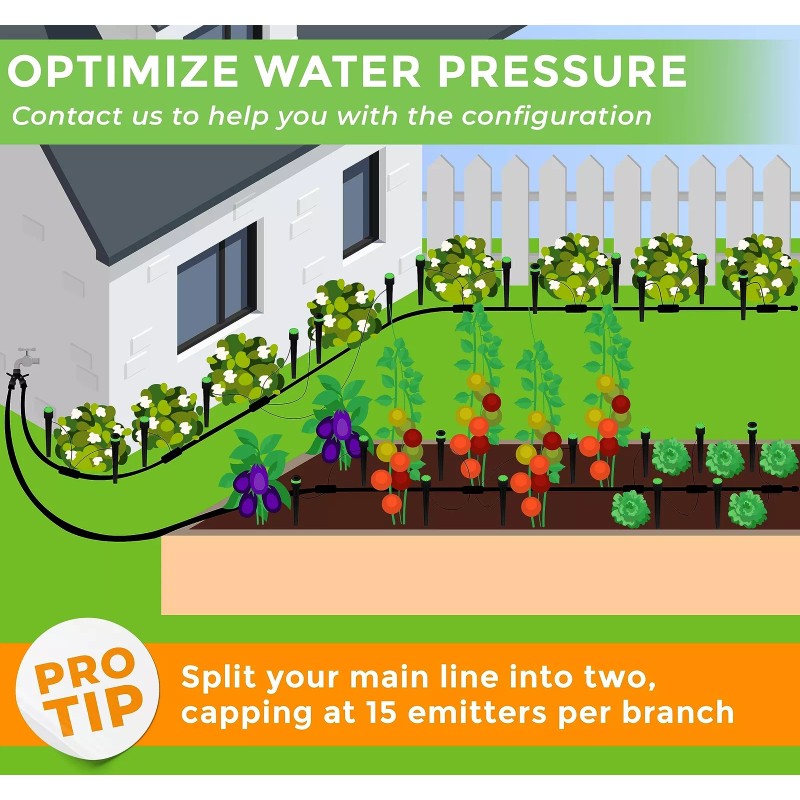 OPTIMIZE WATER PRESSURE
Contact us to help you with the configuration

PRO TIP

Split your main line into two, capping at 15 emitters per branch