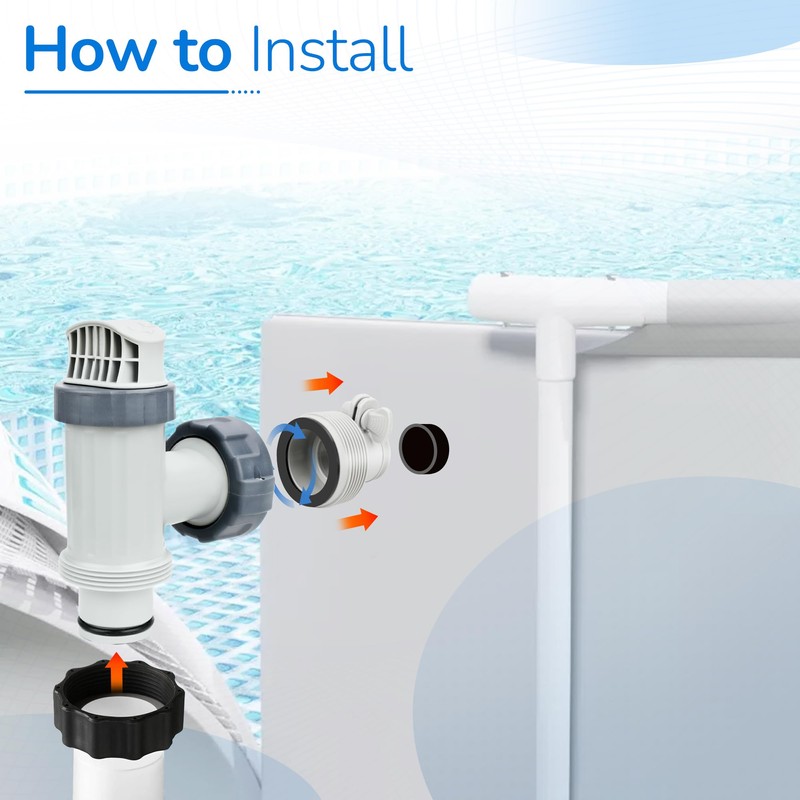 How to Install