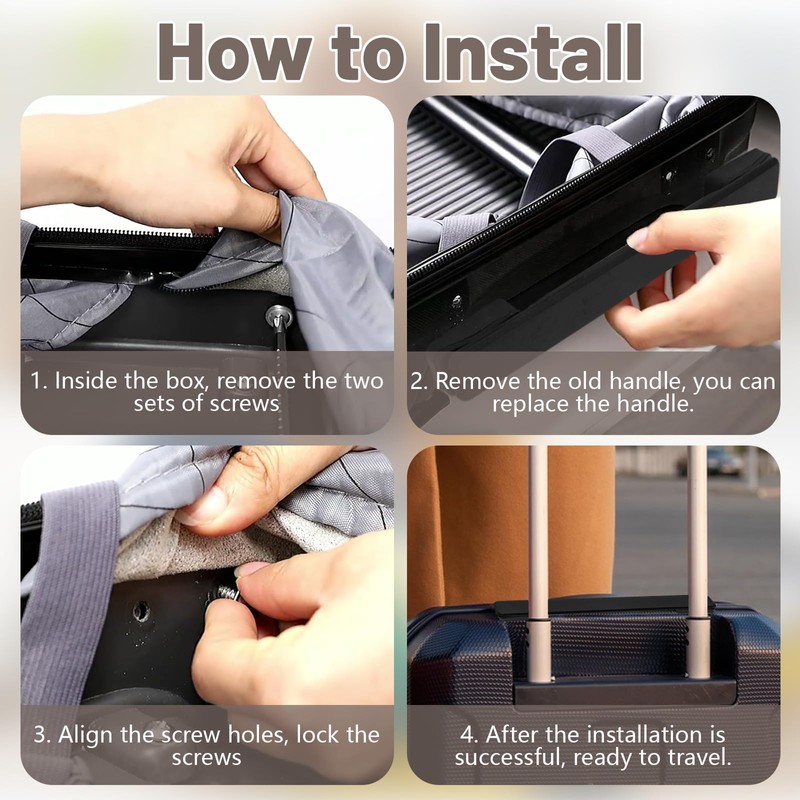 How to Install

1. Inside the box, remove the two sets of screws

2. Remove the old handle, you can replace the handle.

3. Align the screw holes, lock the screws

4. After the installation is successful, ready to travel.