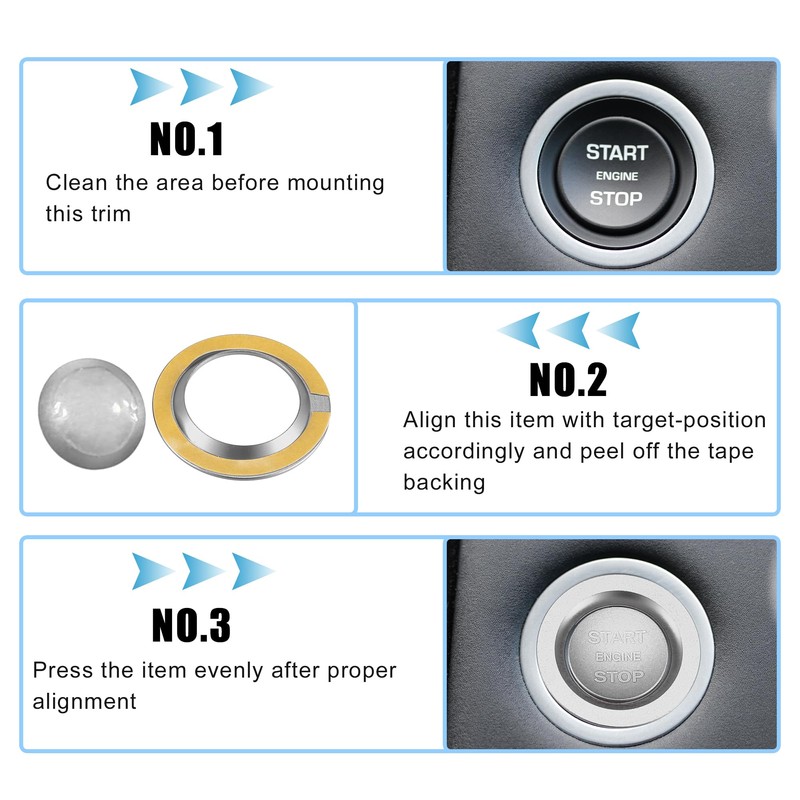 NO.1

Clean the area before mounting this trim

START
ENGINE
STOP

NO.2

Align this item with target-position accordingly and peel off the tape backing

NO.3

Press the item evenly after proper alignment

START
ENGINE
STOP