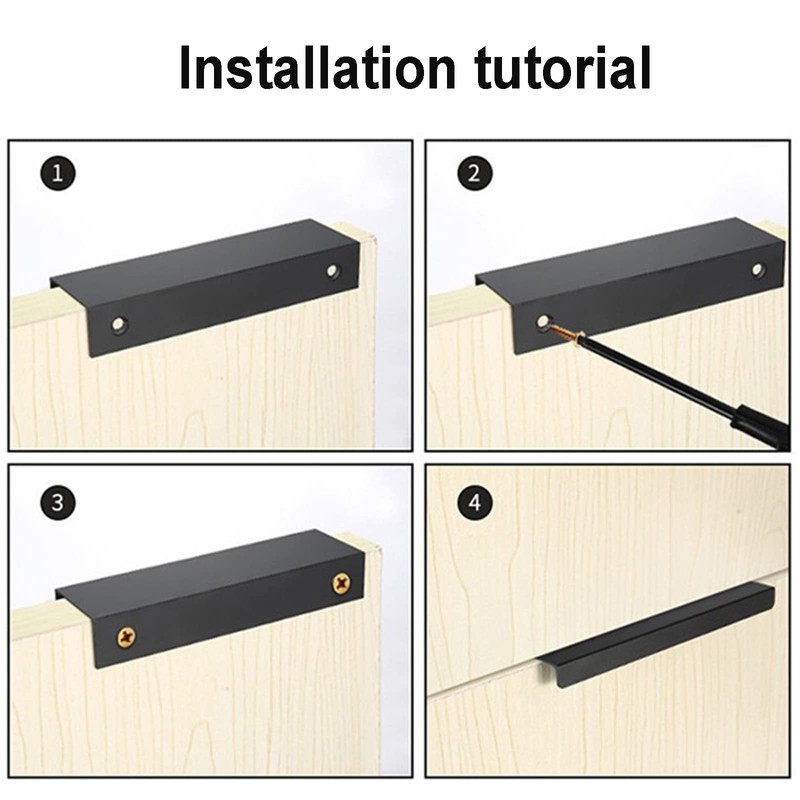 Installation tutorial

1

2

3

4