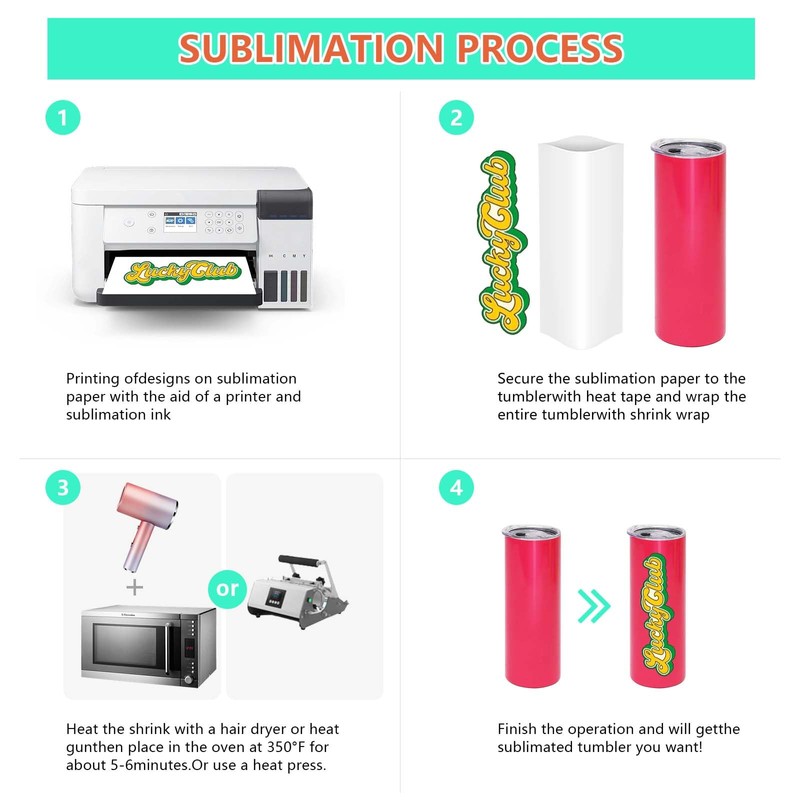 SUBLIMATION PROCESS

1

LuckyClub

Printing ofdesigns on sublimation paper with the aid of a printer and sublimation ink

2

LuckyClub

Secure the sublimation paper to the tumblerwith heat tape and wrap the entire tumblerwith shrink wrap

3

+

or

Heat the shrink with a hair dryer or heat gunthen place in the oven at 350°F for about 5-6minutes.Or use a heat press.

4

LuckyClub

Finish the operation and will getthe sublimated tumbler you want!