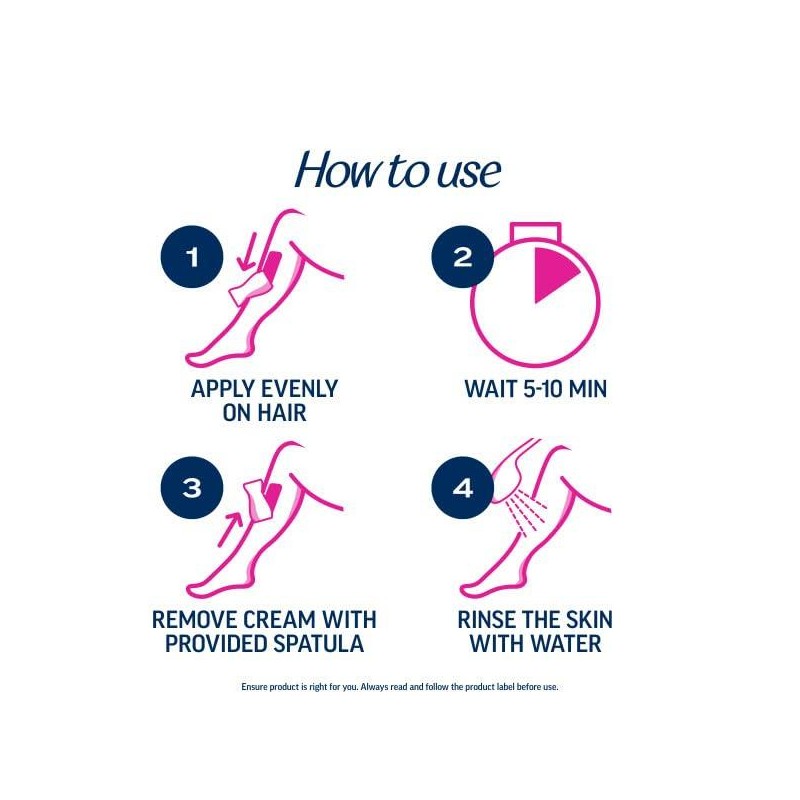 How to use

1

APPLY EVENLY ON HAIR

2

WAIT 5-10 MIN

3

REMOVE CREAM WITH PROVIDED SPATULA

4

RINSE THE SKIN WITH WATER

Ensure product is right for you. Always read and follow the product label before use.