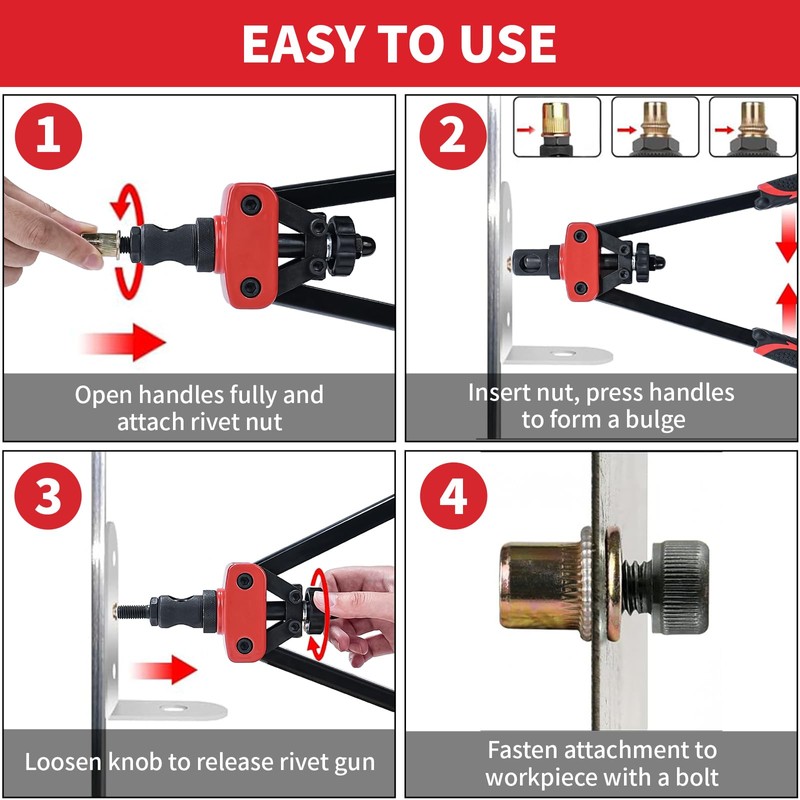 EASY TO USE

1

Open handles fully and attach rivet nut

2

Insert nut, press handles to form a bulge

3

Loosen knob to release rivet gun

4

Fasten attachment to workpiece with a bolt