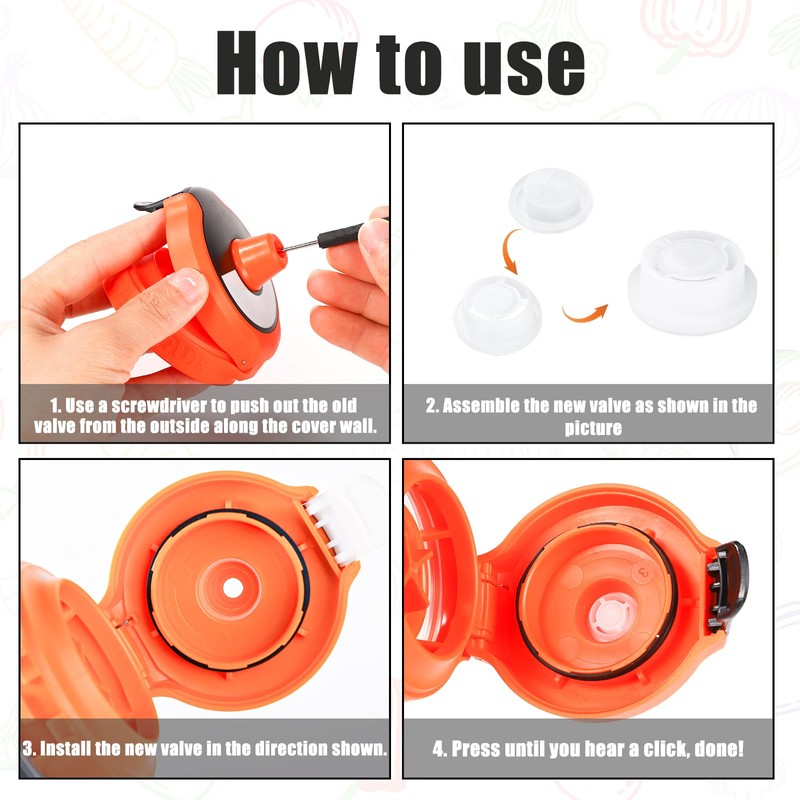 How to use

1. Use a screwdriver to push out the old valve from the outside along the cover wall.

2. Assemble the new valve as shown in the picture

3. Install the new valve in the direction shown.

4. Press until you hear a click, done!