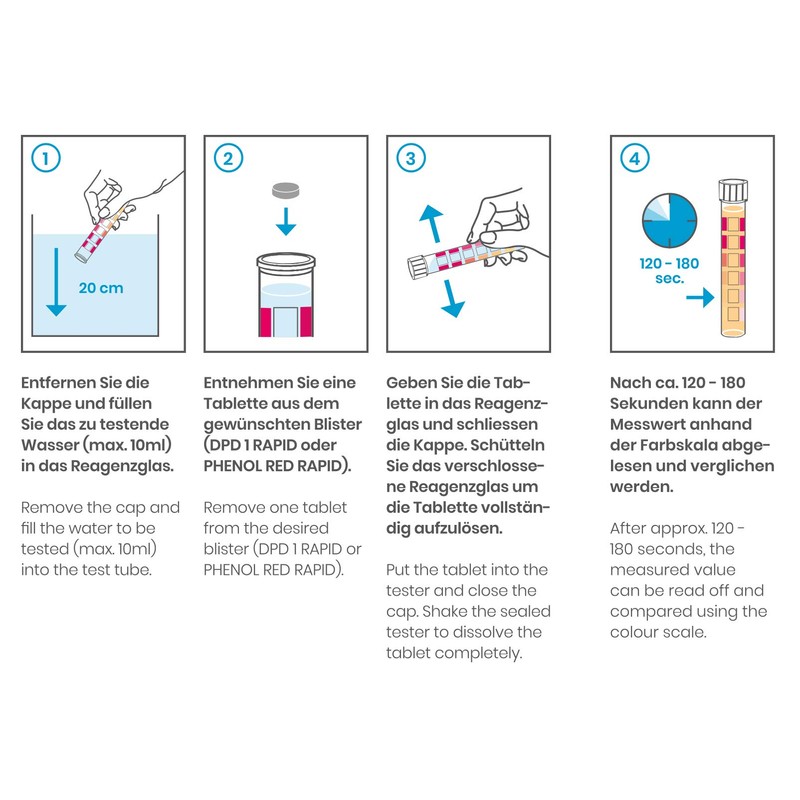 1

20 cm

Entfernen Sie die Kappe und füllen Sie das zu testende Wasser (max. 10ml) in das Reagenzglas.

Remove the cap and fill the water to be tested (max. 10ml) into the test tube.

2

Entnehmen Sie eine Tablette aus dem gewünschten Blister (DPD 1 RAPID oder PHENOL RED RAPID).

Remove one tablet from the desired blister (DPD 1 RAPID or PHENOL RED RAPID).

3

Geben Sie die Tablette in das Reagenzglas und schliessen die Kappe. Schütteln Sie das verschlossene Reagenzglas um die Tablette vollständig aufzulösen.

Put the tablet into the tester and close the cap. Shake the sealed tester to dissolve the tablet completely.

4

120 - 180 sec.

Nach ca. 120 - 180 Sekunden kann der Messwert anhand der Farbskala abgelesen und verglichen werden.

After approx. 120 - 180 seconds, the measured value can be read off and compared using the colour scale.