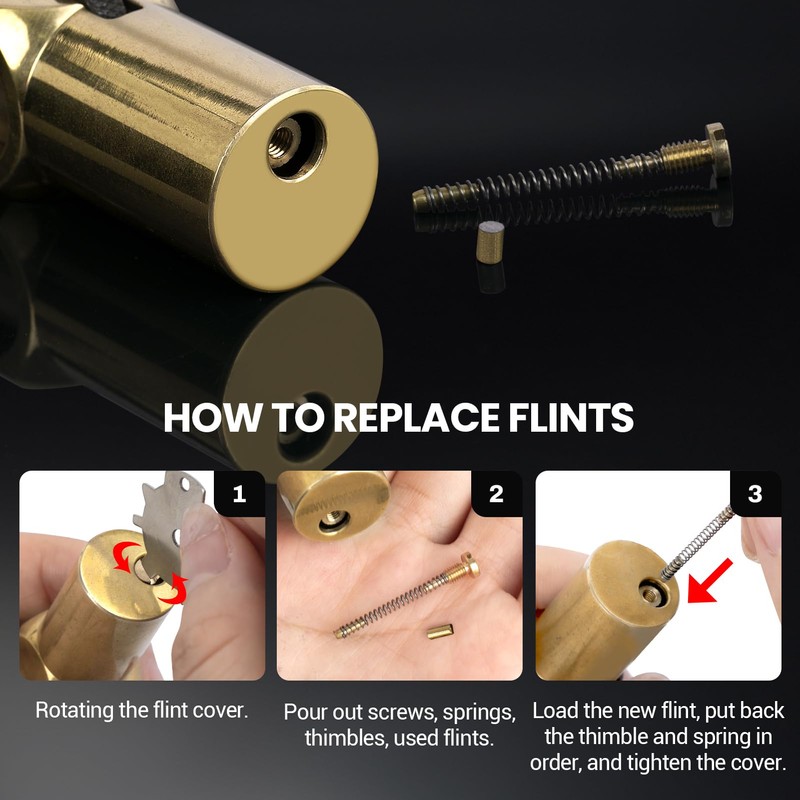 HOW TO REPLACE FLINTS

1

Rotating the flint cover.

2

Pour out screws, springs, thimbles, used flints.

3

Load the new flint, put back the thimble and spring in order, and tighten the cover.