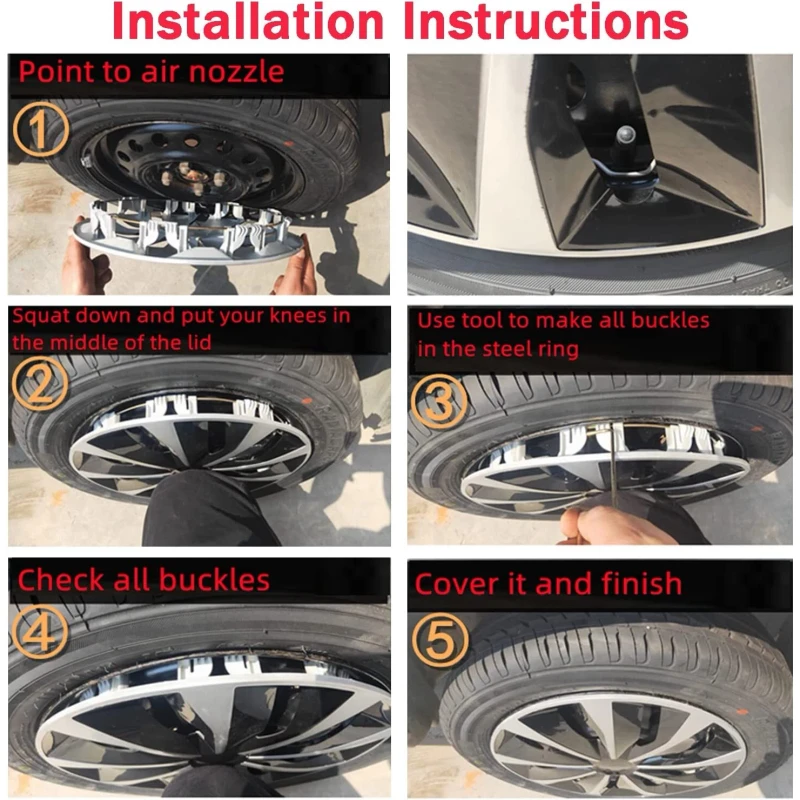 Installation Instructions

Point to air nozzle

①

Squat down and put your knees in the middle of the lid

②

Use tool to make all buckles in the steel ring

③

Check all buckles

④

Cover it and finish

⑤