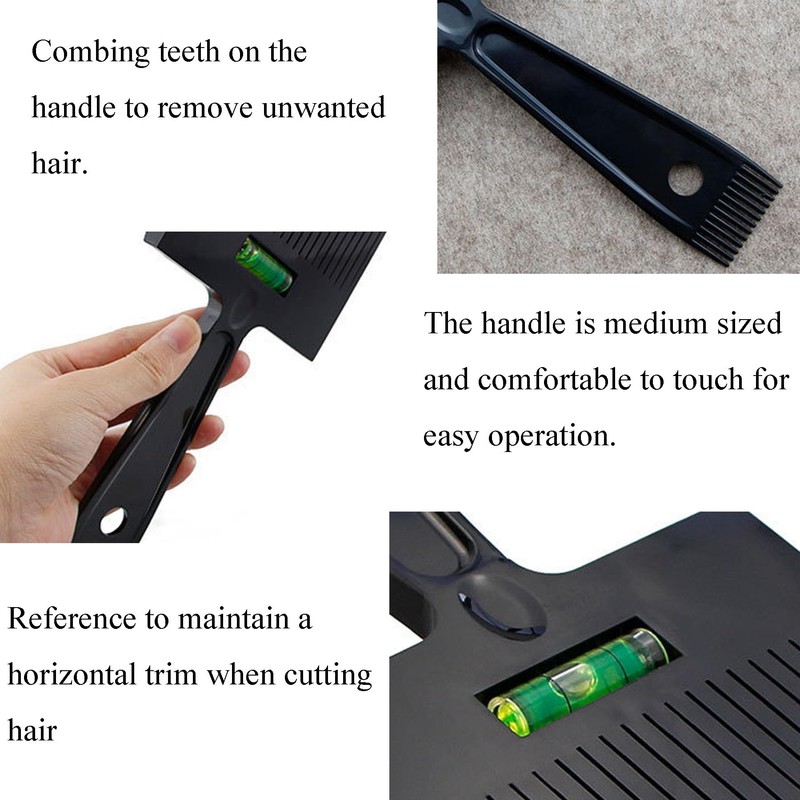 Combing teeth on the handle to remove unwanted hair.

The handle is medium sized and comfortable to touch for easy operation.

Reference to maintain a horizontal trim when cutting hair