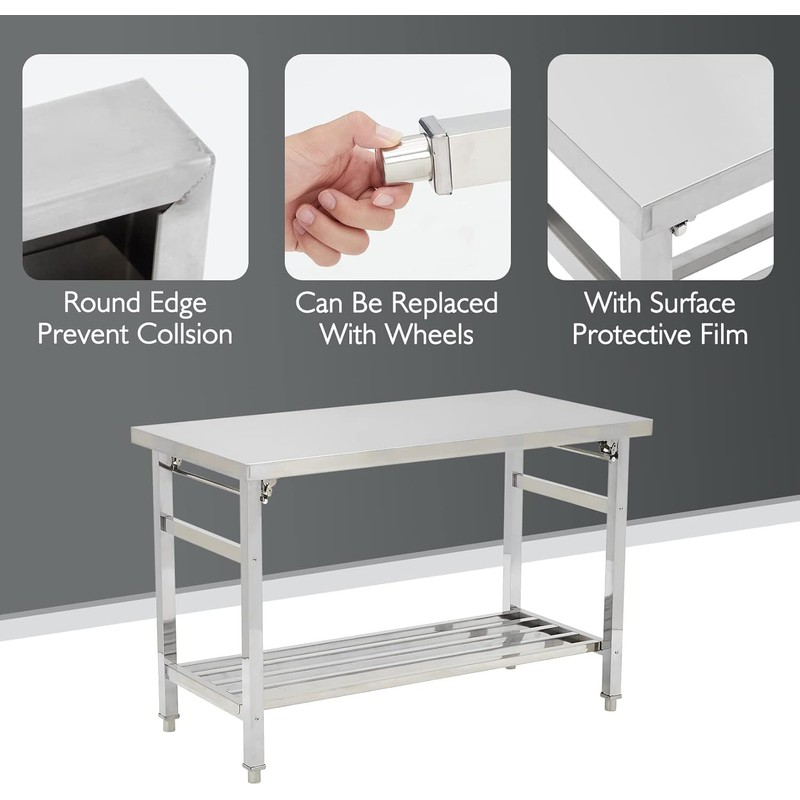 Round Edge
Prevent Collsion

Can Be Replaced
With Wheels

With Surface
Protective Film