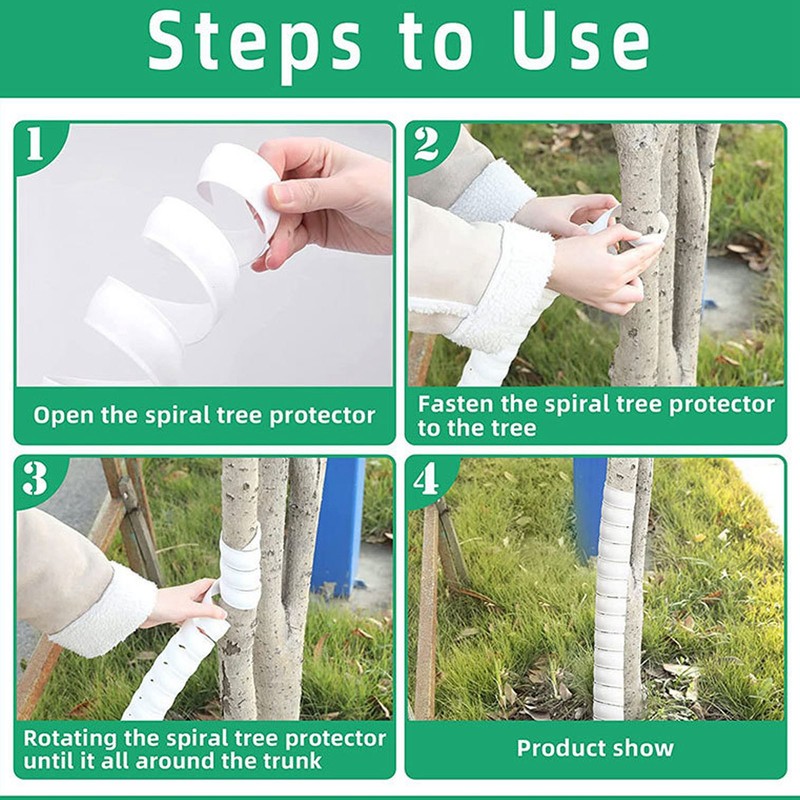 Steps to Use

1

Open the spiral tree protector

2

Fasten the spiral tree protector to the tree

3

Rotating the spiral tree protector until it all around the trunk

4

Product show