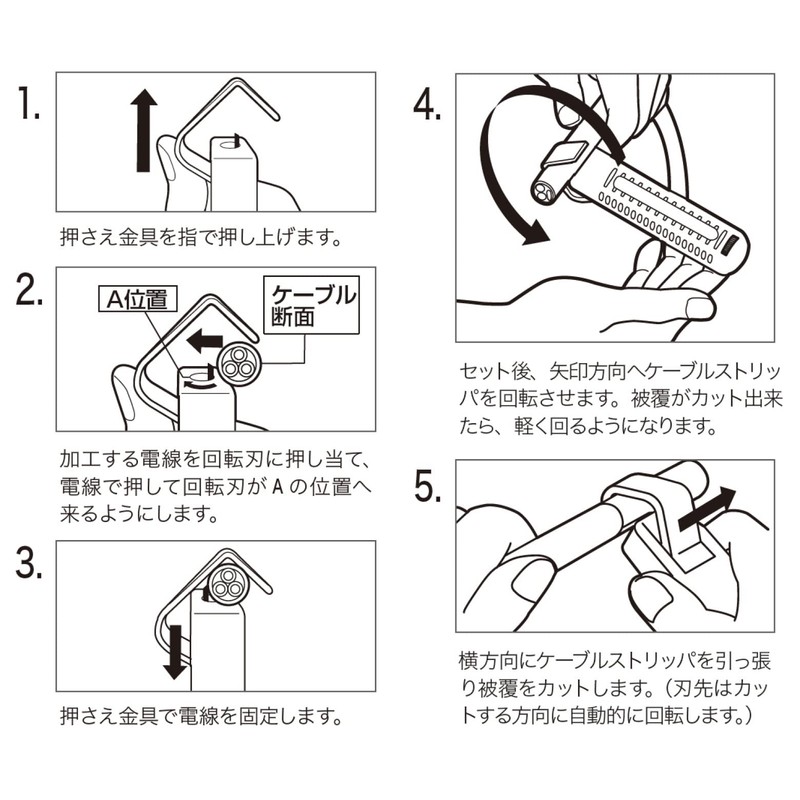 1.

押さえ金具を指で押し上げます。

2.

A位置

ケーブル断面

加工する電線を回転刃に押し当て、電線で押して回転刃がＡの位置へ来るようにします。

3.

押さえ金具で電線を固定します。

4.

セット後、矢印方向へケーブルストリッパを回転させます。被覆がカット出来たら、軽く回るようになります。

5.

横方向にケーブルストリッパを引っ張り被覆をカットします。（刃先はカットする方向に自動的に回転します。）