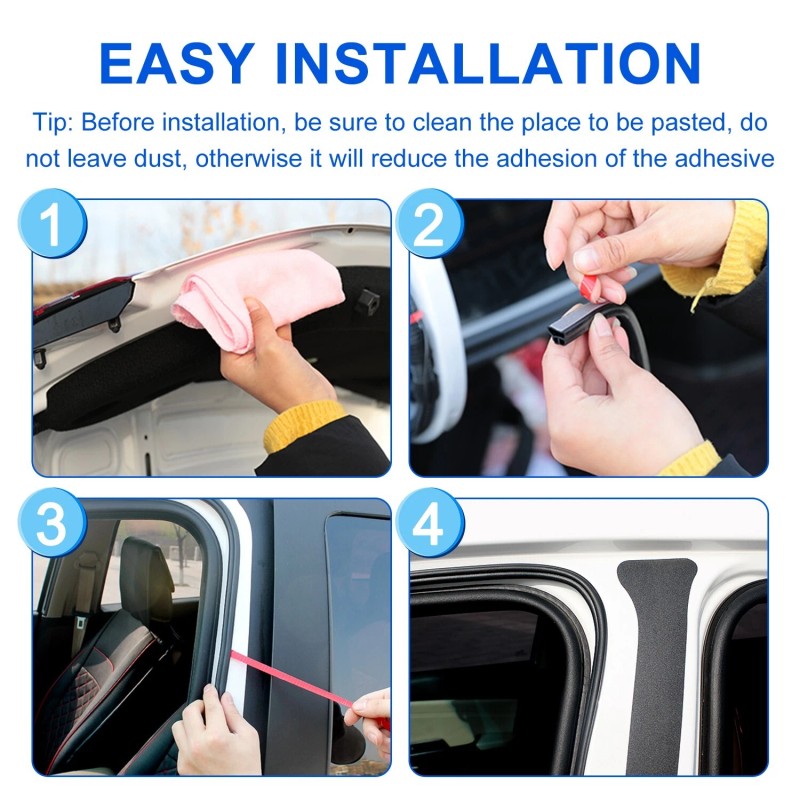 EASY INSTALLATION

Tip: Before installation, be sure to clean the place to be pasted, do not leave dust, otherwise it will reduce the adhesion of the adhesive

1

2

3

4