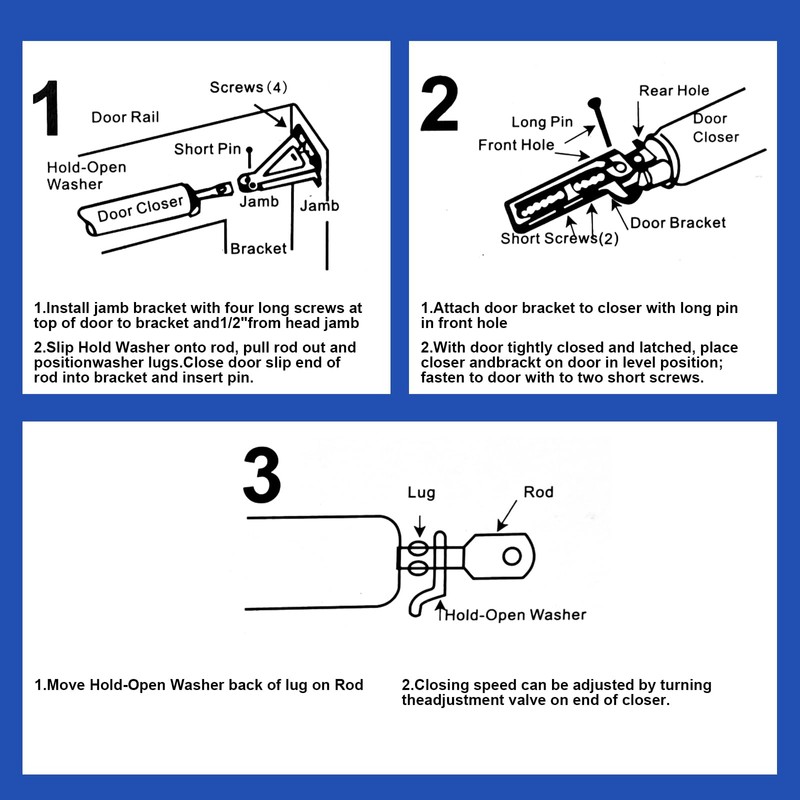 1

Screws (4)
Door Rail
Short Pin
Hold-Open Washer
Door Closer
Jamb
Jamb
Bracket

1.Install jamb bracket with four long screws at top of door to bracket and1/2"from head jamb

2.Slip Hold Washer onto rod, pull rod out and positionwasher lugs.Close door slip end of rod into bracket and insert pin.

2

Rear Hole
Long Pin
Door Closer
Front Hole
Door Bracket
Short Screws(2)

1.Attach door bracket to closer with long pin in front hole

2.With door tightly closed and latched, place closer andbrackt on door in level position; fasten to door with to two short screws.

3

Lug
Rod
Hold-Open Washer

1.Move Hold-Open Washer back of lug on Rod

2.Closing speed can be adjusted by turning theadjustment valve on end of closer.