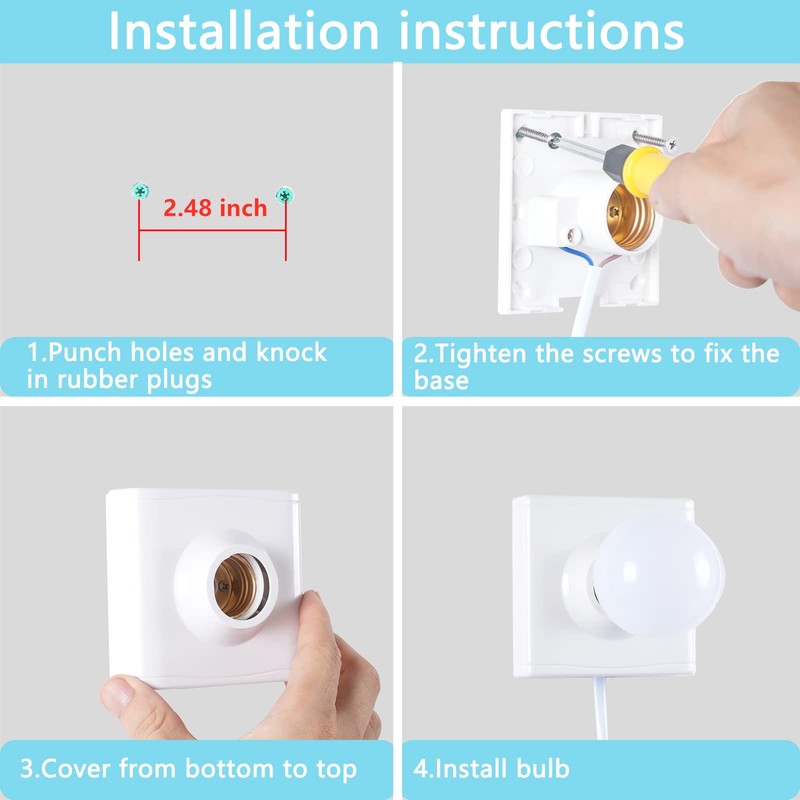 Installation instructions

2.48 inch

1.Punch holes and knock in rubber plugs

2.Tighten the screws to fix the base

3.Cover from bottom to top

4.Install bulb