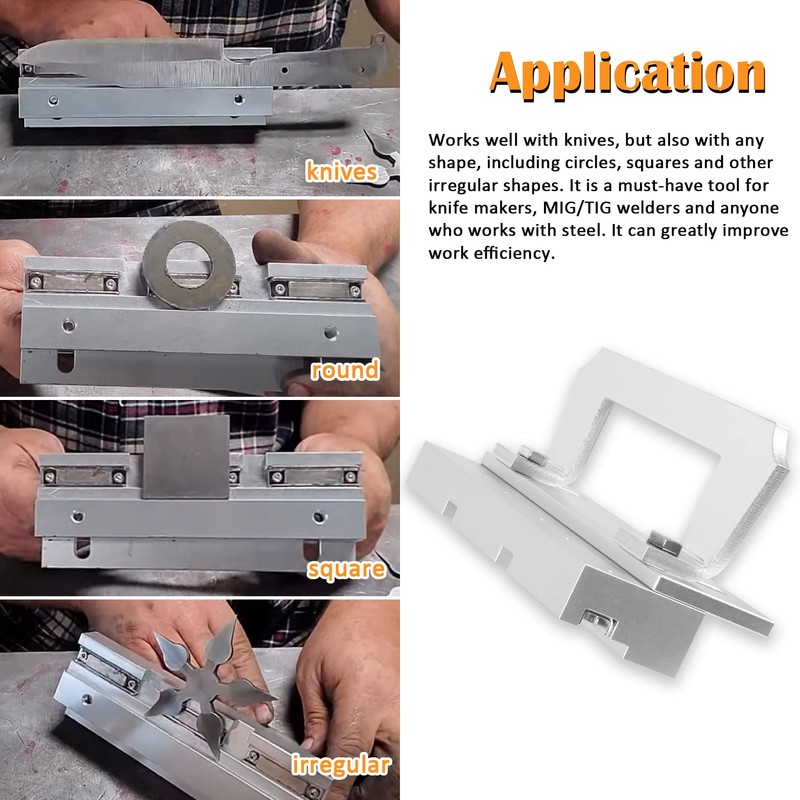 knives

round

square

irregular

Application

Works well with knives, but also with any shape, including circles, squares and other irregular shapes. It is a must-have tool for knife makers, MIG/TIG welders and anyone who works with steel. It can greatly improve work efficiency.