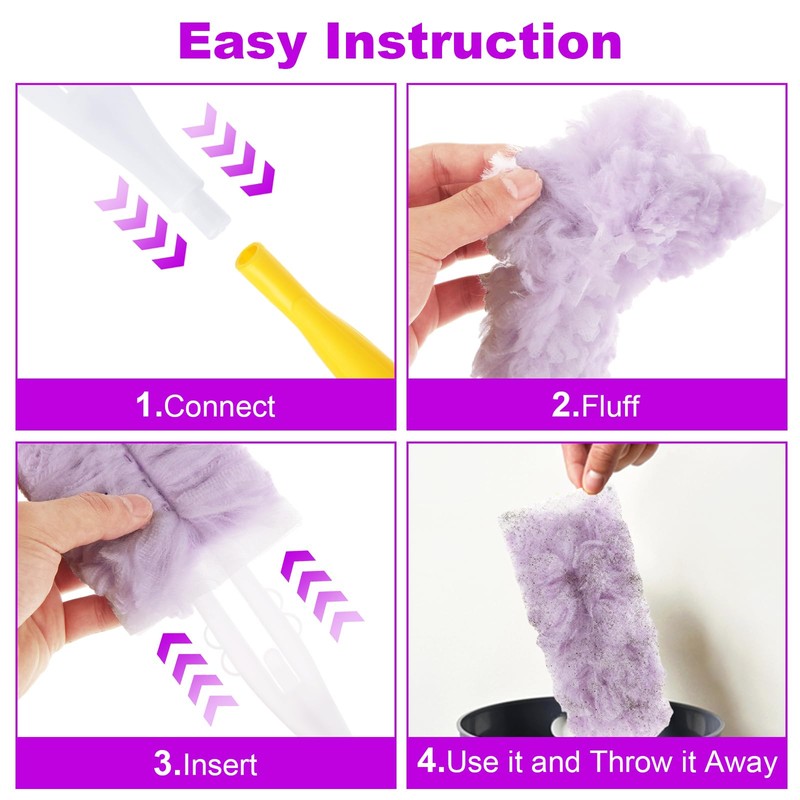 Easy Instruction

1.Connect

2.Fluff

3.Insert

4.Use it and Throw it Away