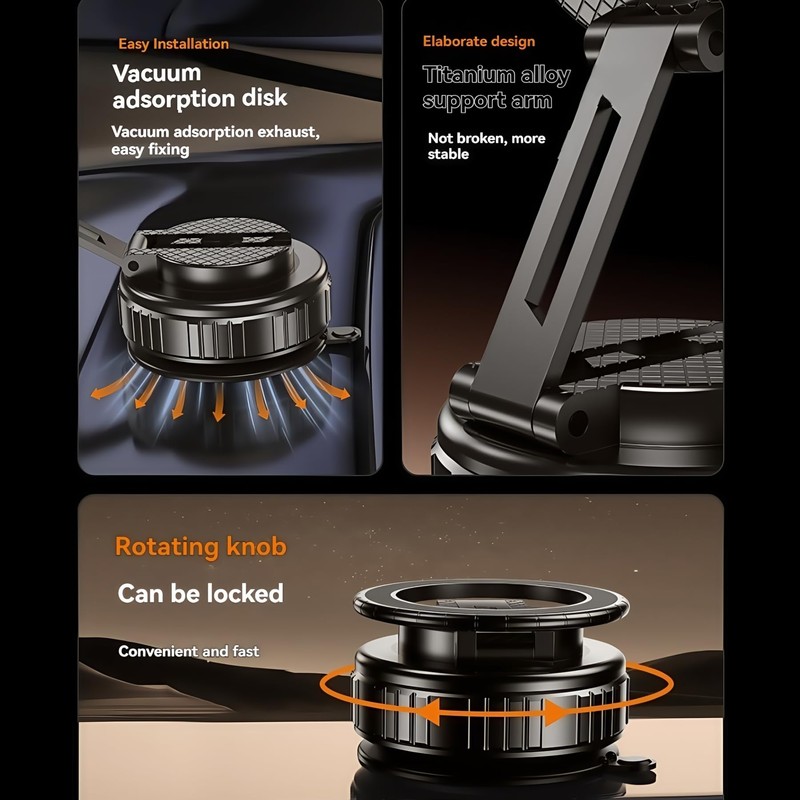 Easy Installation

Vacuum adsorption disk

Vacuum adsorption exhaust, easy fixing

Elaborate design

Titanium alloy support arm

Not broken, more stable

Rotating knob

Can be locked

Convenient and fast