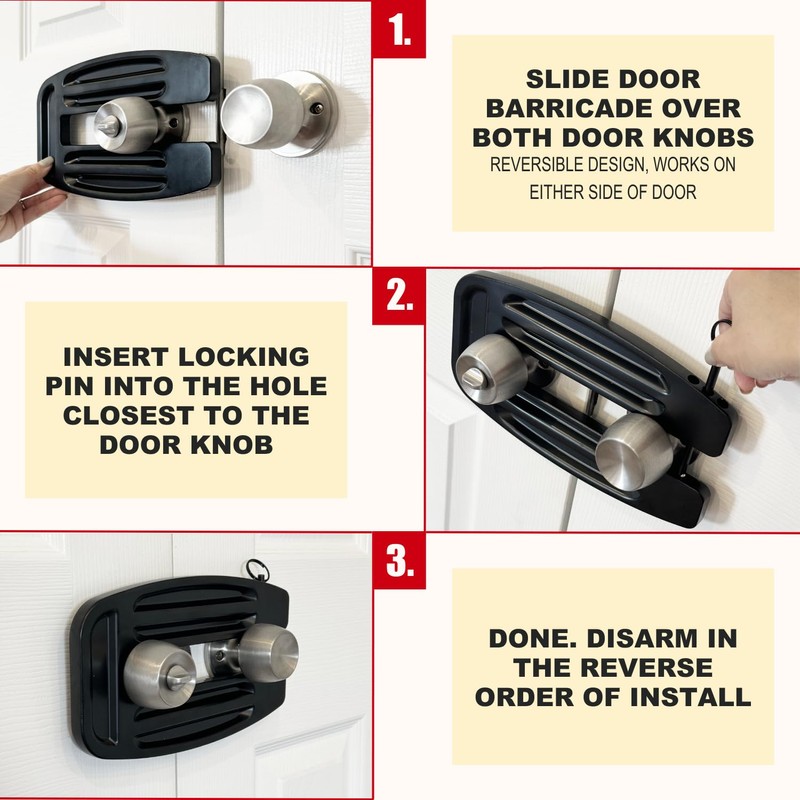 1.

SLIDE DOOR BARRICADE OVER BOTH DOOR KNOBS
REVERSIBLE DESIGN, WORKS ON EITHER SIDE OF DOOR

2.

INSERT LOCKING PIN INTO THE HOLE CLOSEST TO THE DOOR KNOB

3.

DONE. DISARM IN THE REVERSE ORDER OF INSTALL