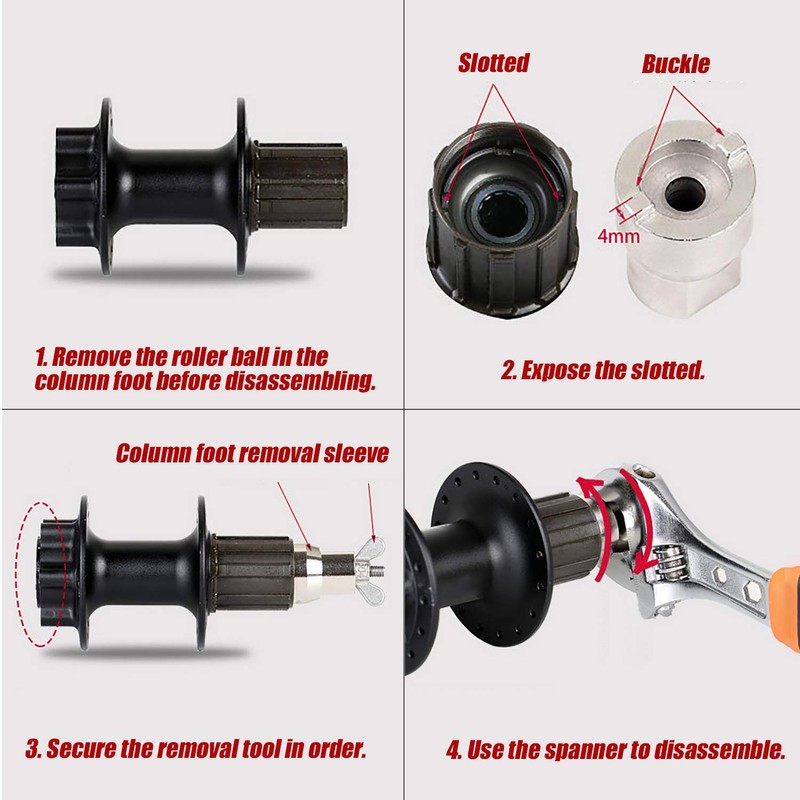 1. Remove the roller ball in the column foot before disassembling.

Slotted

Buckle

4mm

2. Expose the slotted.

Column foot removal sleeve

3. Secure the removal tool in order.

4. Use the spanner to disassemble.