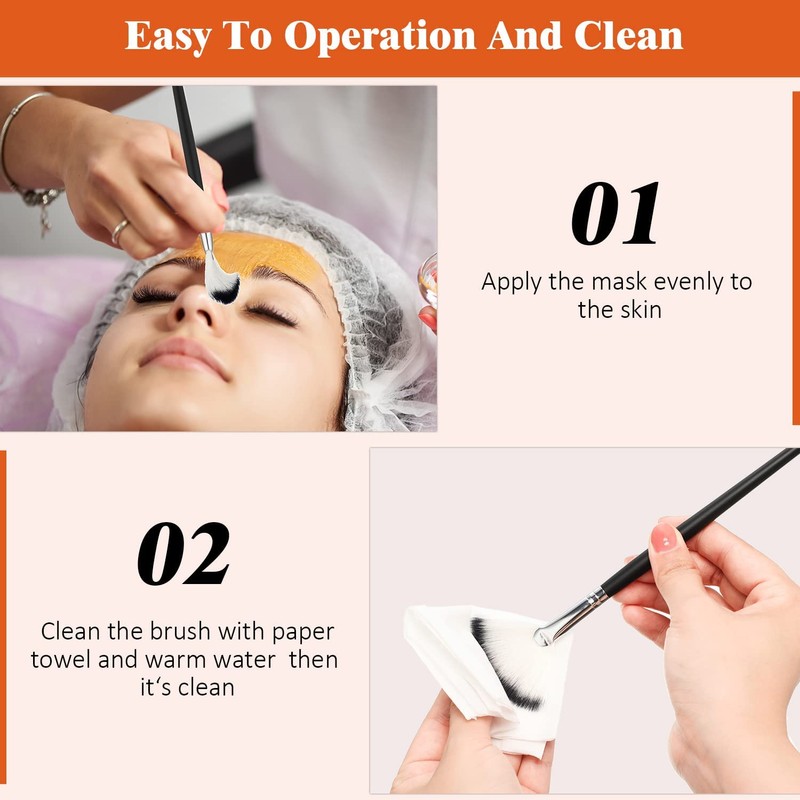 Easy To Operation And Clean

01

Apply the mask evenly to the skin

02

Clean the brush with paper towel and warm water then it's clean