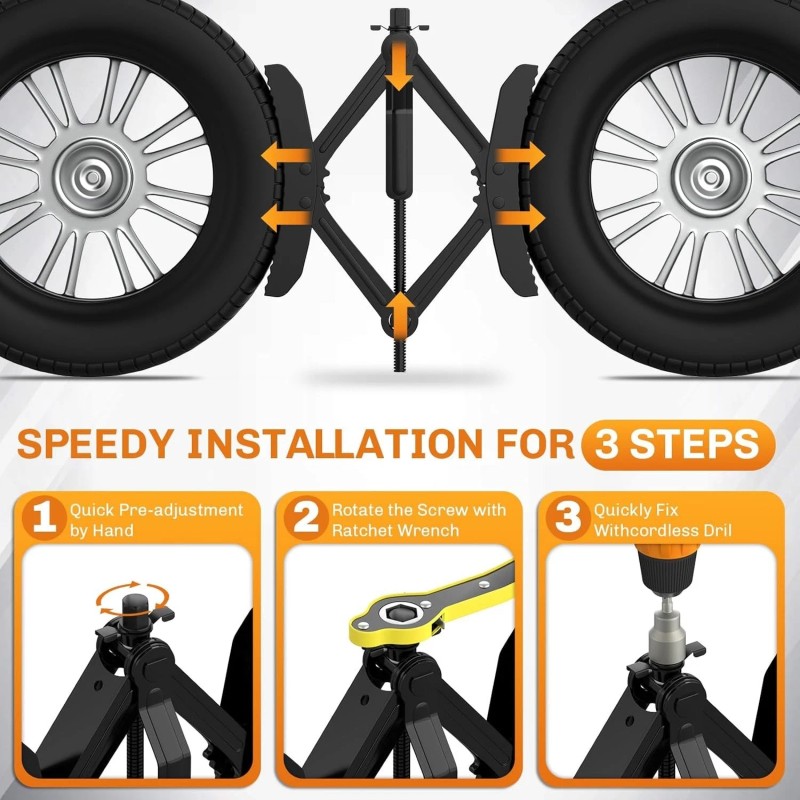 SPEEDY INSTALLATION FOR 3 STEPS

1 Quick Pre-adjustment by Hand

2 Rotate the Screw with Ratchet Wrench

3 Quickly Fix Withcordless Dril