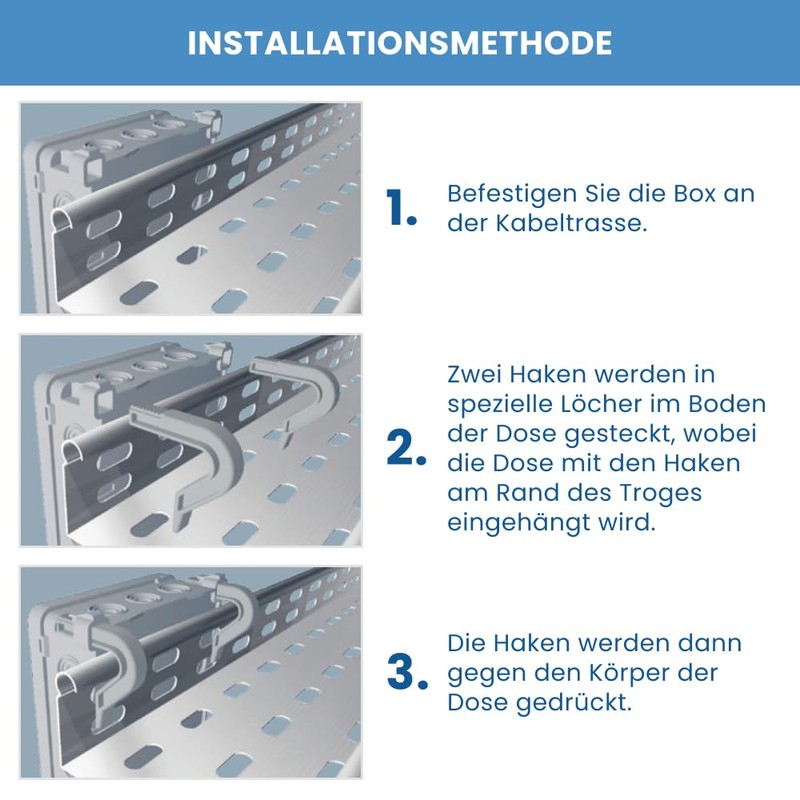 INSTALLATIONSMETHODE

1. Befestigen Sie die Box an der Kabeltrasse.

2. Zwei Haken werden in spezielle Löcher im Boden der Dose gesteckt, wobei die Dose mit den Haken am Rand des Troges eingehängt wird.

3. Die Haken werden dann gegen den Körper der Dose gedrückt.