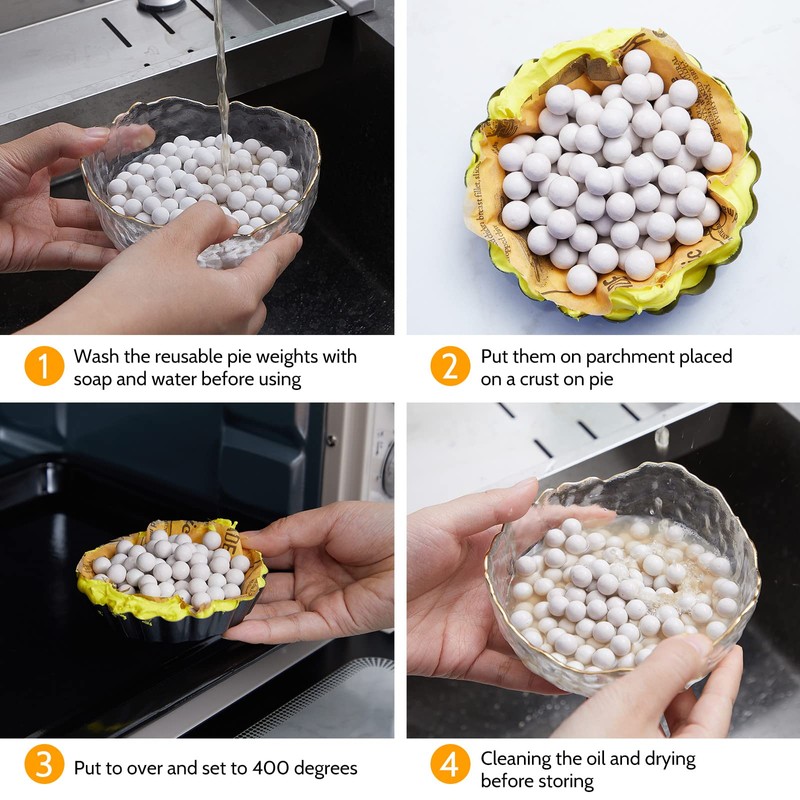 1 Wash the reusable pie weights with soap and water before using

2 Put them on parchment placed on a crust on pie

3 Put to over and set to 400 degrees

4 Cleaning the oil and drying before storing