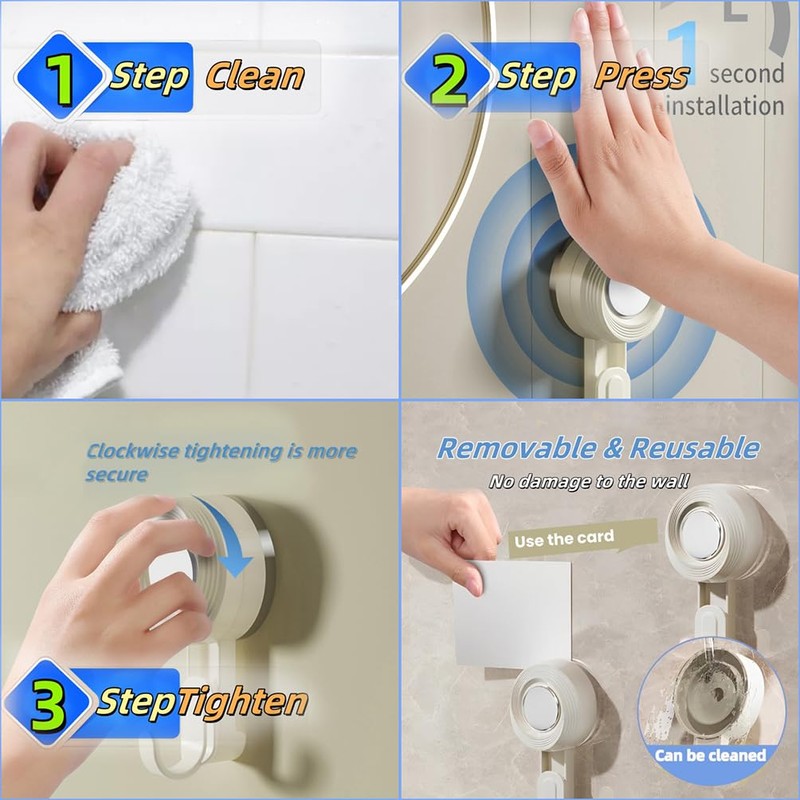 1 Step Clean

2 Step Press

1 second installation

Clockwise tightening is more secure

3 StepTighten

Removable & Reusable

No damage to the wall

Use the card

Can be cleaned