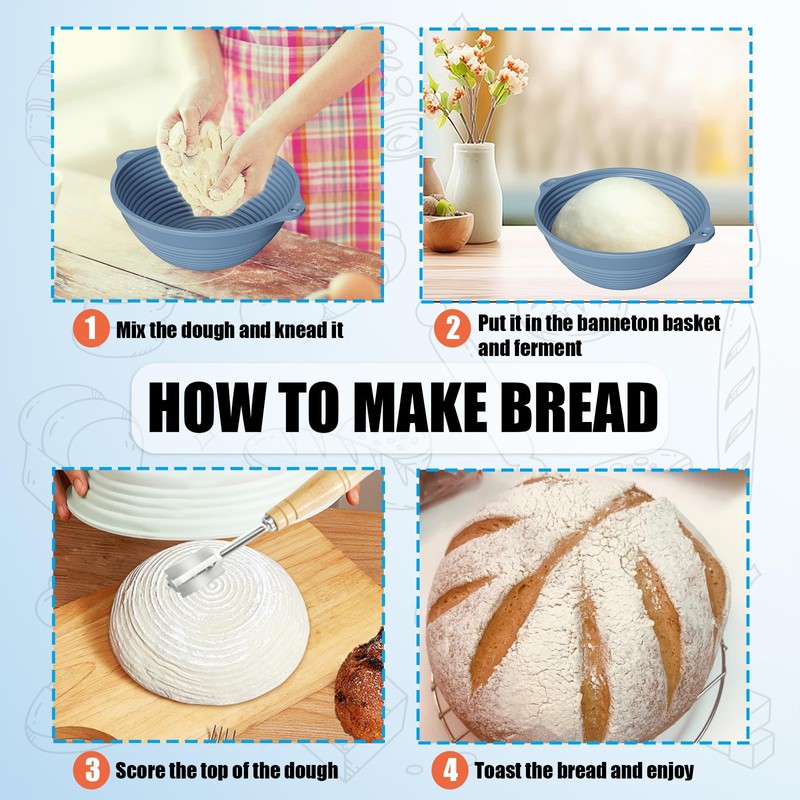 1 Mix the dough and knead it

2 Put it in the banneton basket and ferment

HOW TO MAKE BREAD

3 Score the top of the dough

4 Toast the bread and enjoy