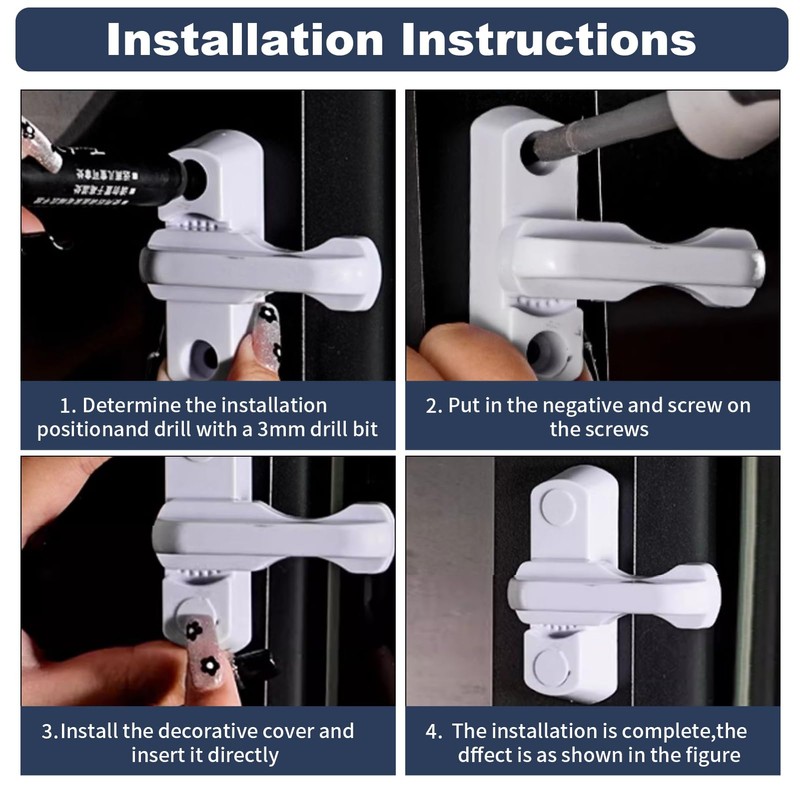 Installation Instructions

1. Determine the installation positionand drill with a 3mm drill bit

2. Put in the negative and screw on the screws

3.Install the decorative cover and insert it directly

4. The installation is complete,the dffect is as shown in the figure