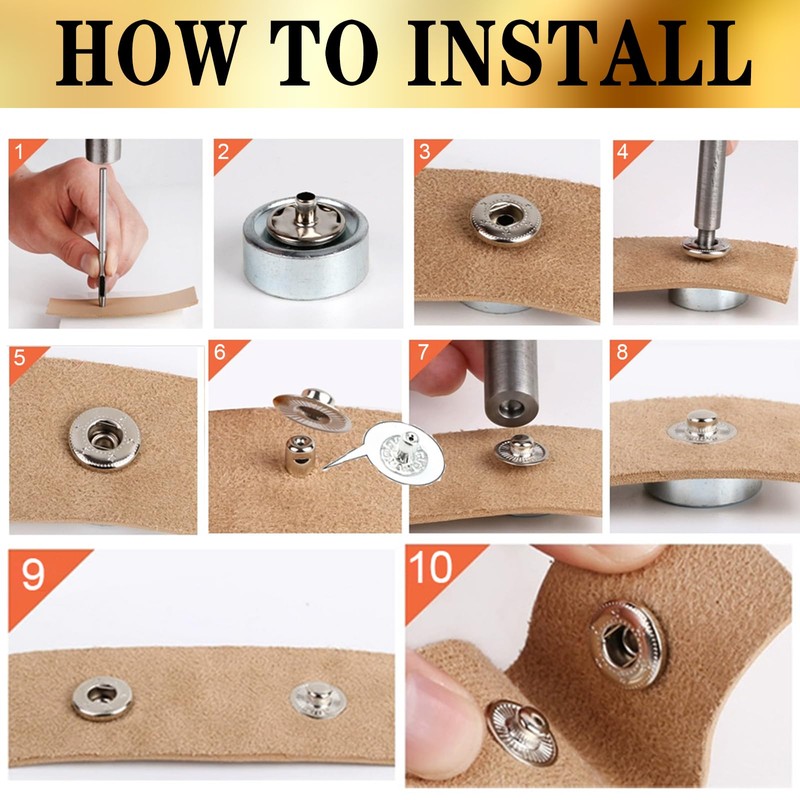 HOW TO INSTALL

1

2

3

4

5

6

7

8

9

10