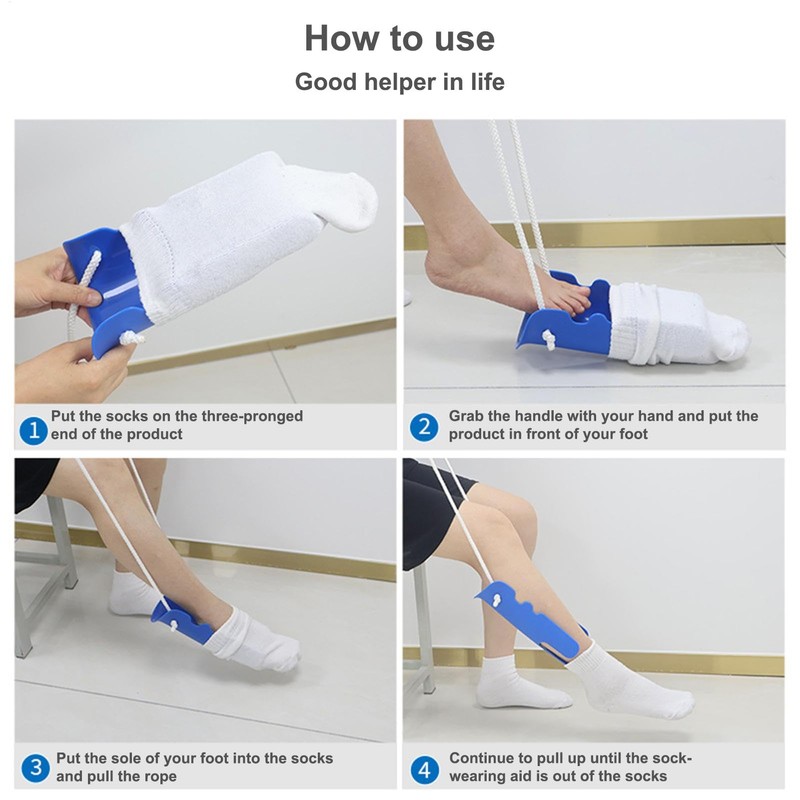 How to use

Good helper in life

1 Put the socks on the three-pronged end of the product

2 Grab the handle with your hand and put the product in front of your foot

3 Put the sole of your foot into the socks and pull the rope

4 Continue to pull up until the sock-wearing aid is out of the socks