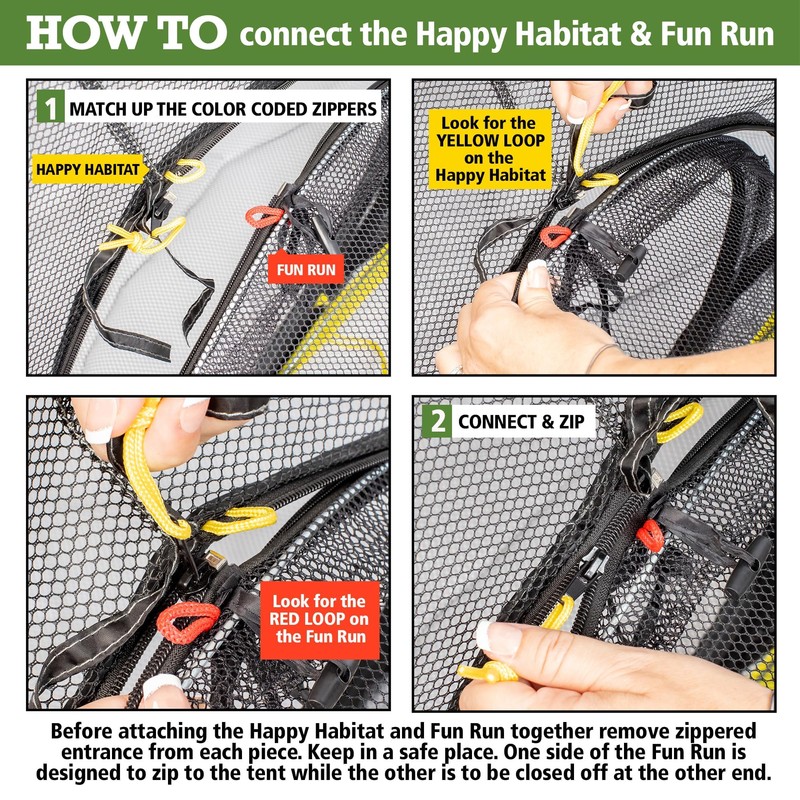 HOW TO connect the Happy Habitat & Fun Run

1 MATCH UP THE COLOR CODED ZIPPERS

HAPPY HABITAT

FUN RUN

Look for the YELLOW LOOP on the Happy Habitat

Look for the RED LOOP on the Fun Run

2 CONNECT & ZIP

Before attaching the Happy Habitat and Fun Run together remove zippered entrance from each piece. Keep in a safe place. One side of the Fun Run is designed to zip to the tent while the other is to be closed off at the other end.