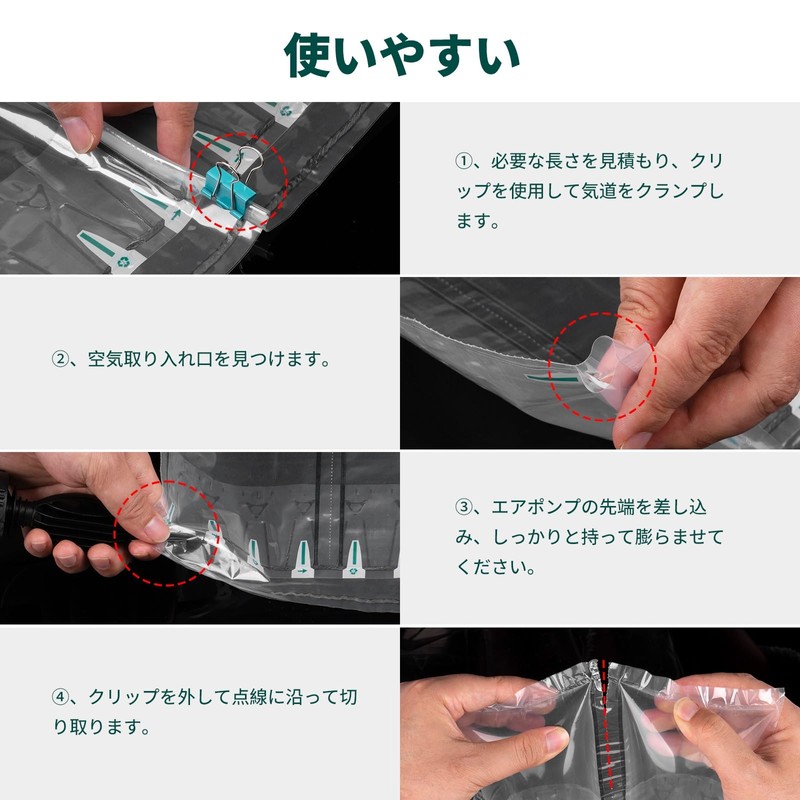 使いやすい

①、必要な長さを見積もり、クリップを使用して気道をクランプします。

②、空気取り入れ口を見つけます。

③、エアポンプの先端を差し込み、しっかりと持って膨らませてください。

④、クリップを外して点線に沿って切り取ります。