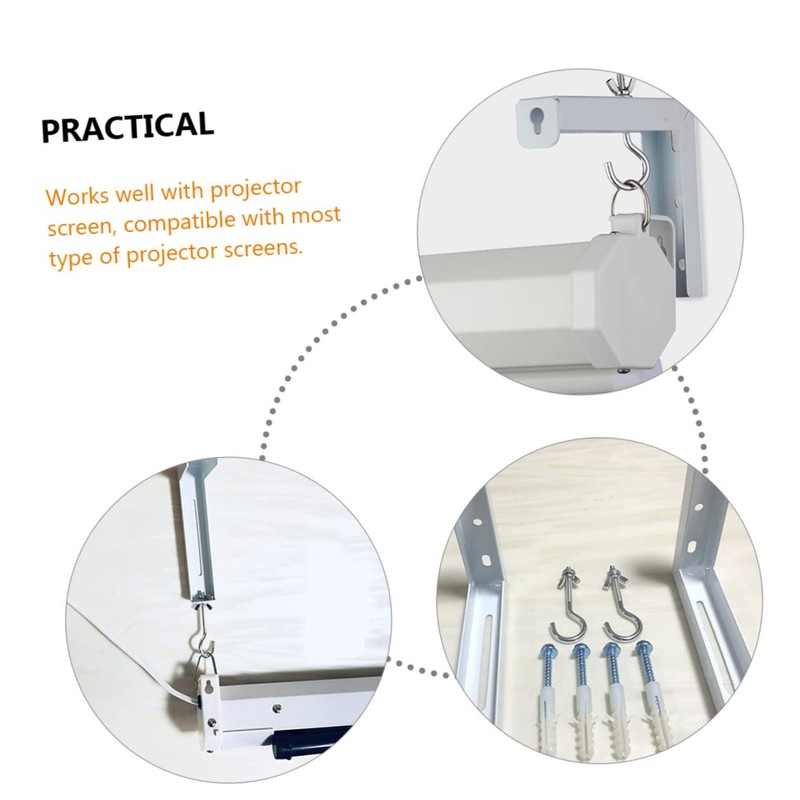 PRACTICAL

Works well with projector screen, compatible with most type of projector screens.