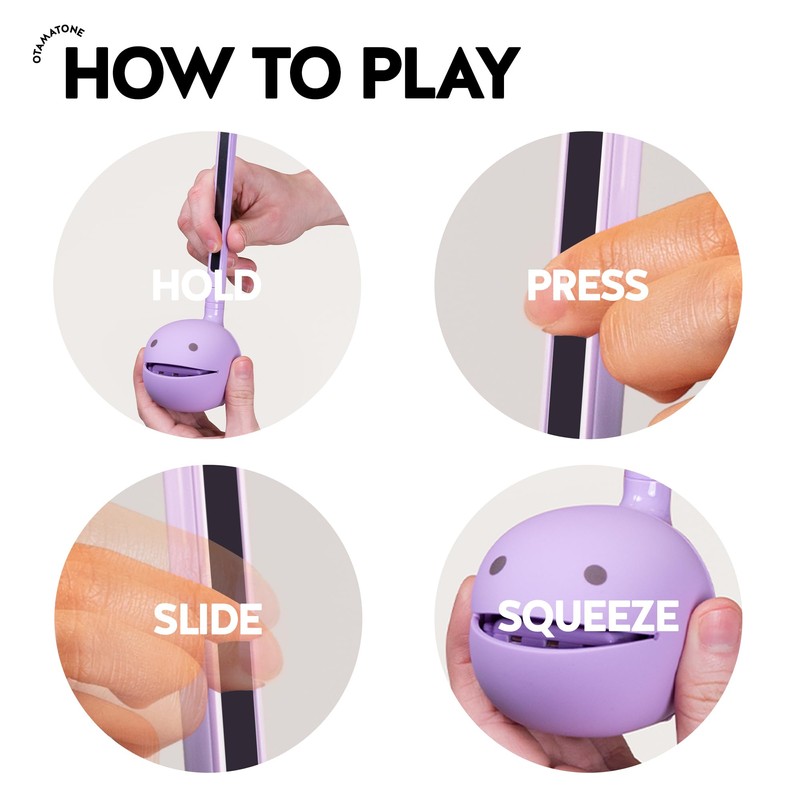 OTAMATONE
HOW TO PLAY

HOLD

PRESS

SLIDE

SQUEEZE