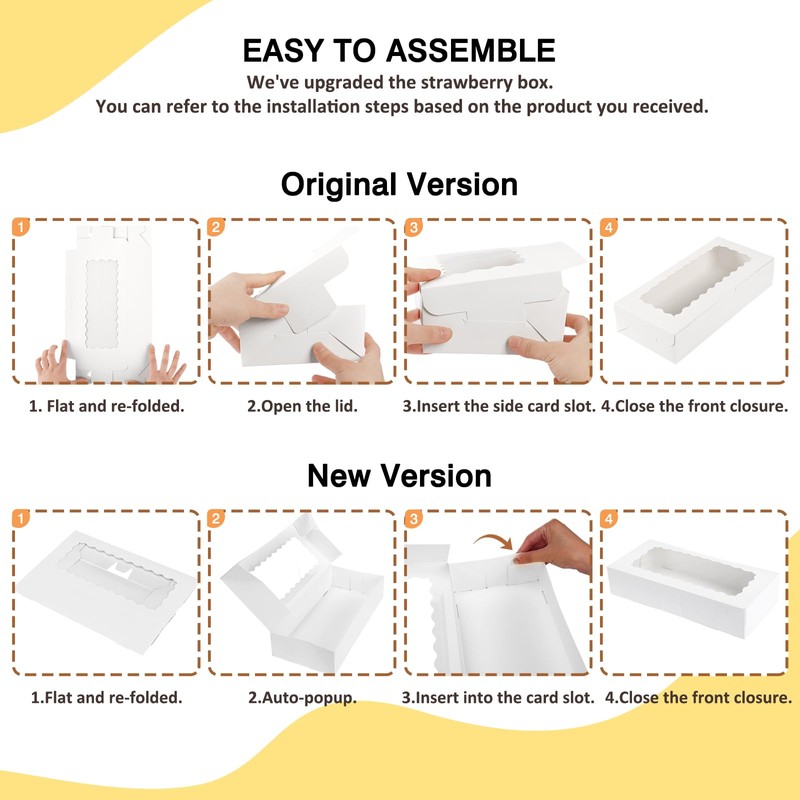 EASY TO ASSEMBLE
We've upgraded the strawberry box.
You can refer to the installation steps based on the product you received.

Original Version

1
2
3
4

1. Flat and re-folded.
2.Open the lid.
3.Insert the side card slot.
4.Close the front closure.

New Version

1
2
3
4

1.Flat and re-folded.
2.Auto-popup.
3.Insert into the card slot.
4.Close the front closure.