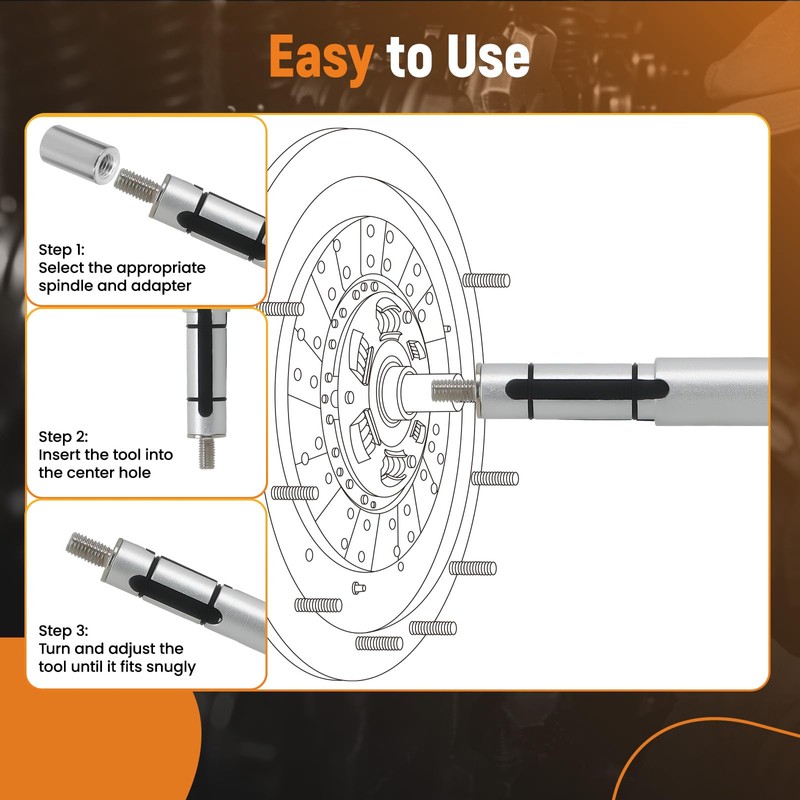 Easy to Use

Step 1:
Select the appropriate spindle and adapter

Step 2:
Insert the tool into the center hole

Step 3:
Turn and adjust the tool until it fits snugly