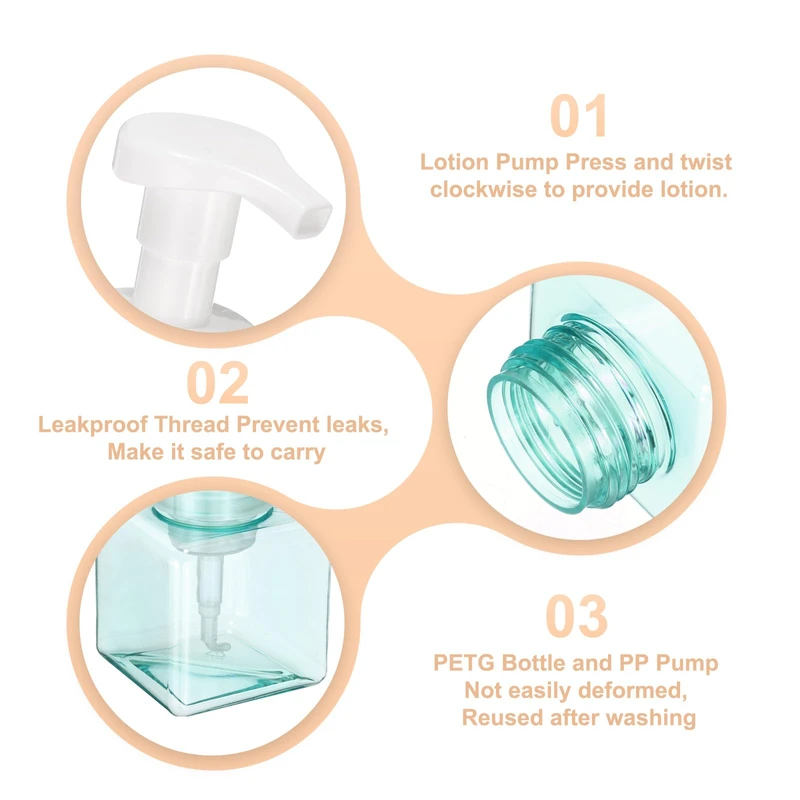 01

Lotion Pump Press and twist clockwise to provide lotion.

02

Leakproof Thread Prevent leaks, Make it safe to carry

03

PETG Bottle and PP Pump Not easily deformed, Reused after washing