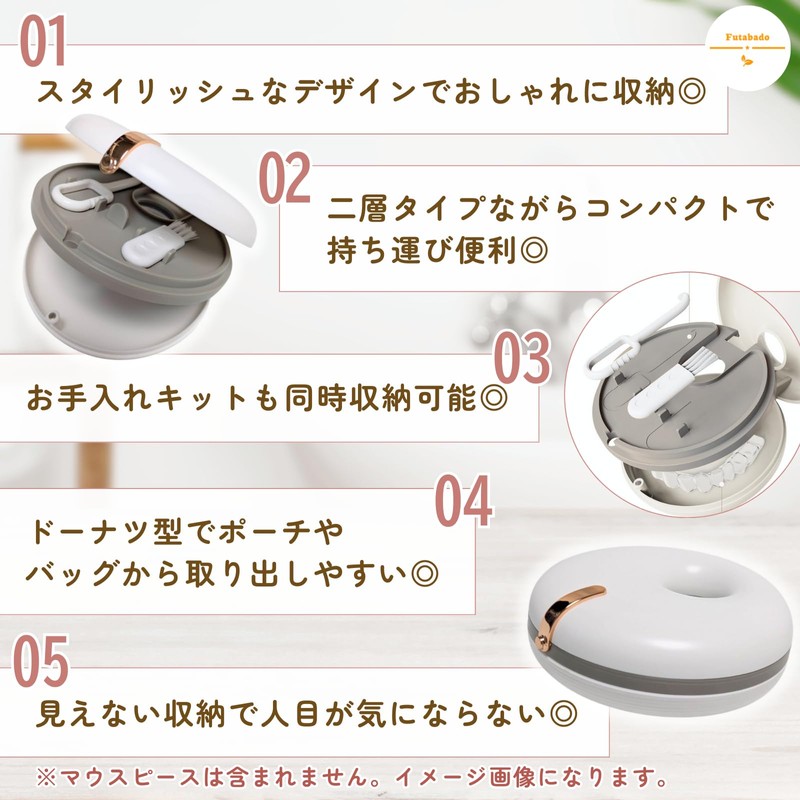 Futabado

01
スタイリッシュなデザインでおしゃれに収納◎

02
二層タイプながらコンパクトで持ち運び便利◎

03
お手入れキットも同時収納可能◎

04
ドーナツ型でポーチやバッグから取り出しやすい◎

05
見えない収納で人目が気にならない◎

※マウスピースは含まれません。イメージ画像になります。